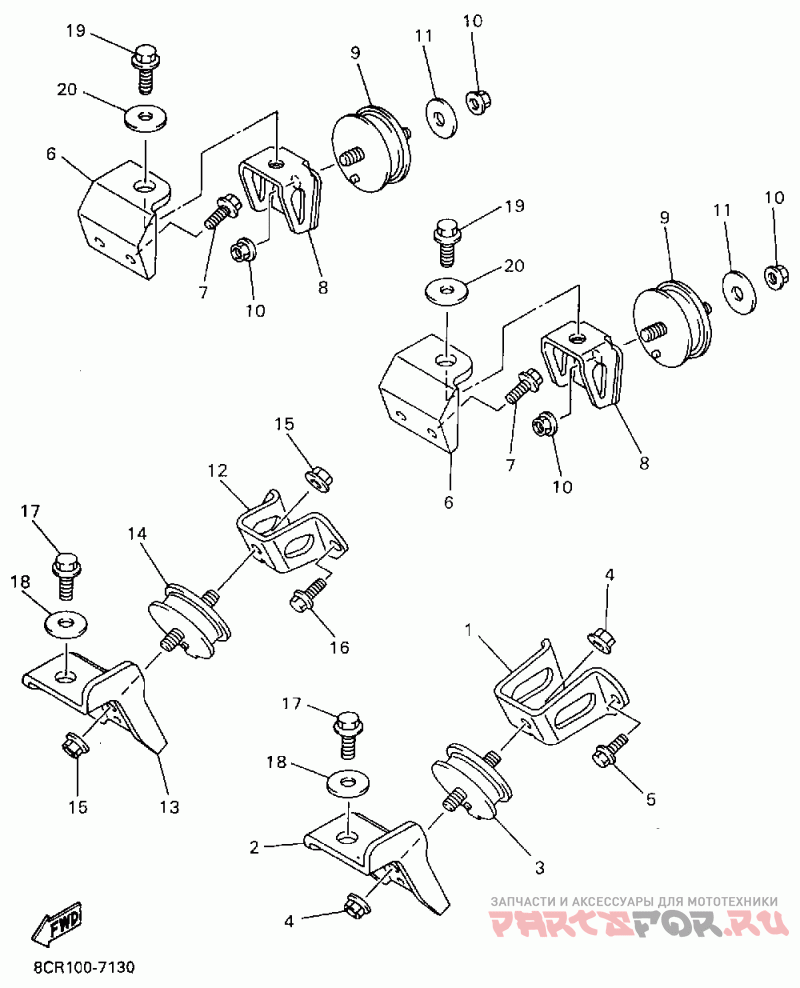 19
20
6
7
10
8
9
11
10
19
20
9
11
10
7
10
8
6
15
12
17
14
18
16
15
13
4
1
17
18
5
3
2
4
FWD
8CR100-7130
ЗАПЧАСТИ И АКСЕССУАРЫ ДЛЯ МОТОТЕХНИКИ
PARTSFOR.RU