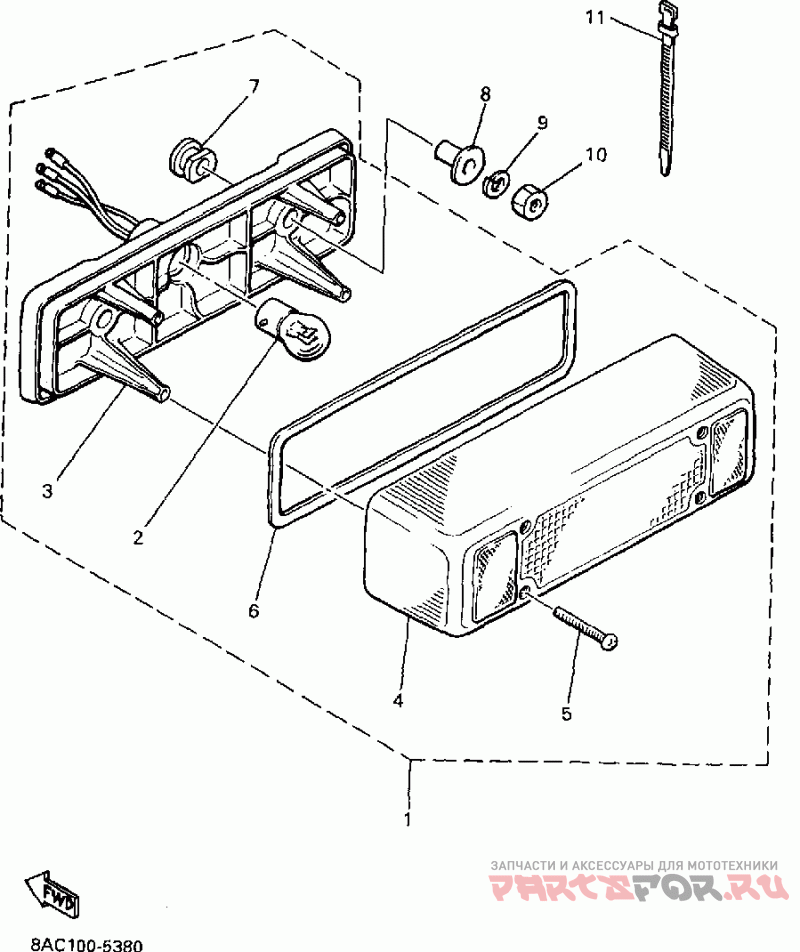 11
7
8
9
10
3
2
6
4
5
1
FWD
8AC100-5380
ЗАПЧАСТИ И АКСЕССУАРЫ ДЛЯ МОТОТЕХНИКИ
PARTSFOR.RU