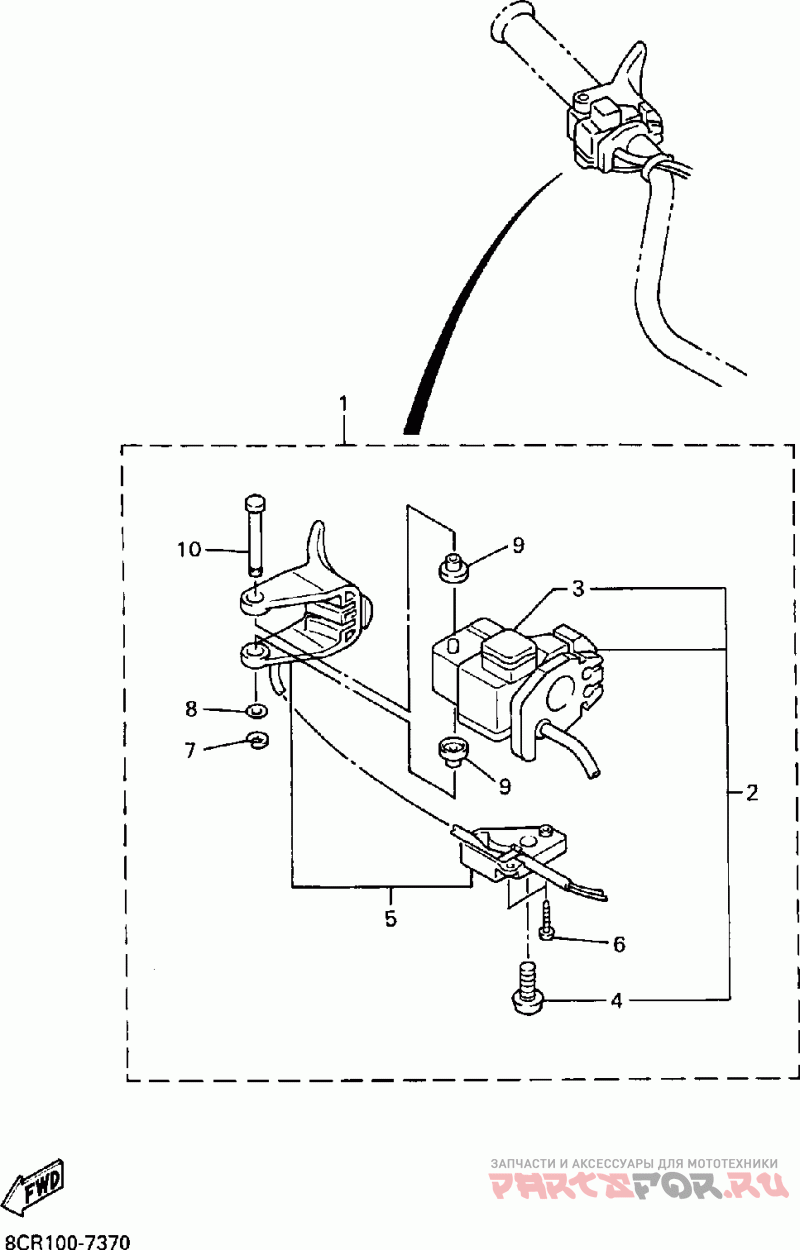 1
10
9
3
8
7
9
2
5
6
4
FWD
8CR100-7370
ЗАПЧАСТИ И АКСЕССУАРЫ ДЛЯ МОТОТЕХНИКИ
PARTSFOR.RU