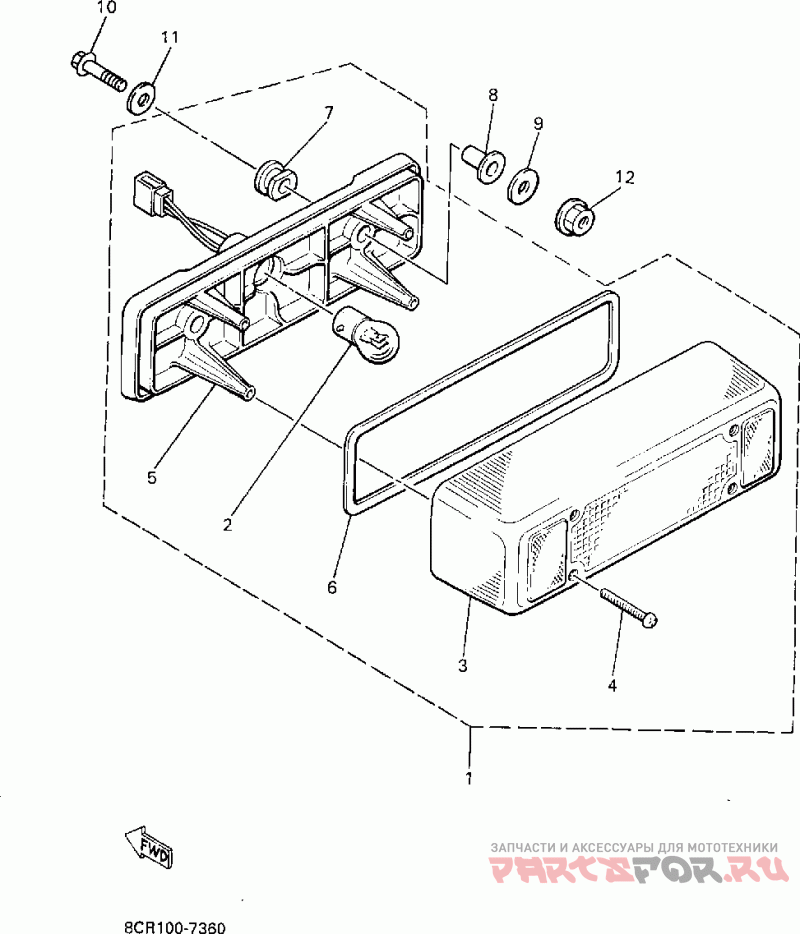 10
11
7
8
9
12
5
2
6
3
4
1
FWD
ЗАПЧАСТИ И АКСЕССУАРЫ ДЛЯ МОТОТЕХНИКИ
PARTSFOR.RU
8CR100-7360