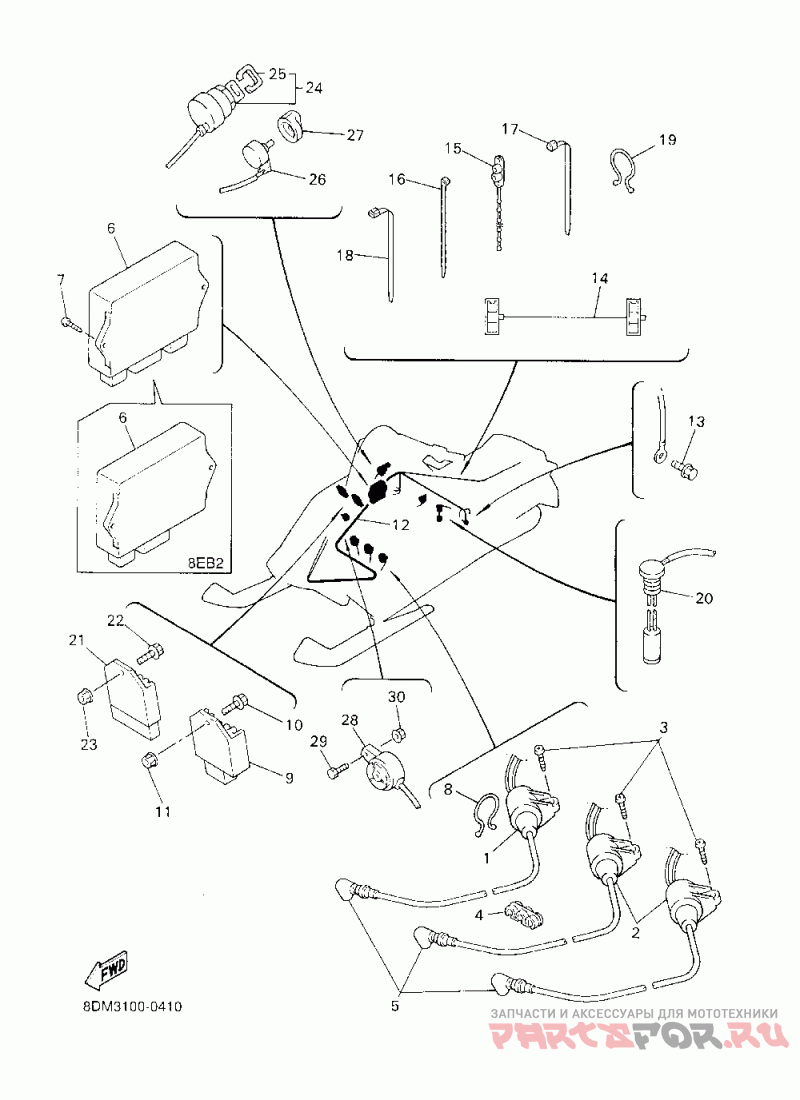 25
24
27
26
17
15
19
16
18
14
6
7
6
8EB2
13
12
20
22
21
23
10
9
11
30
28
29
3
8
1
4
2
5
FWD
8DM3100-0410
ЗАПЧАСТИ И АКСЕССУАРЫ ДЛЯ МОТОТЕХНИКИ
PARTSFOR.RU