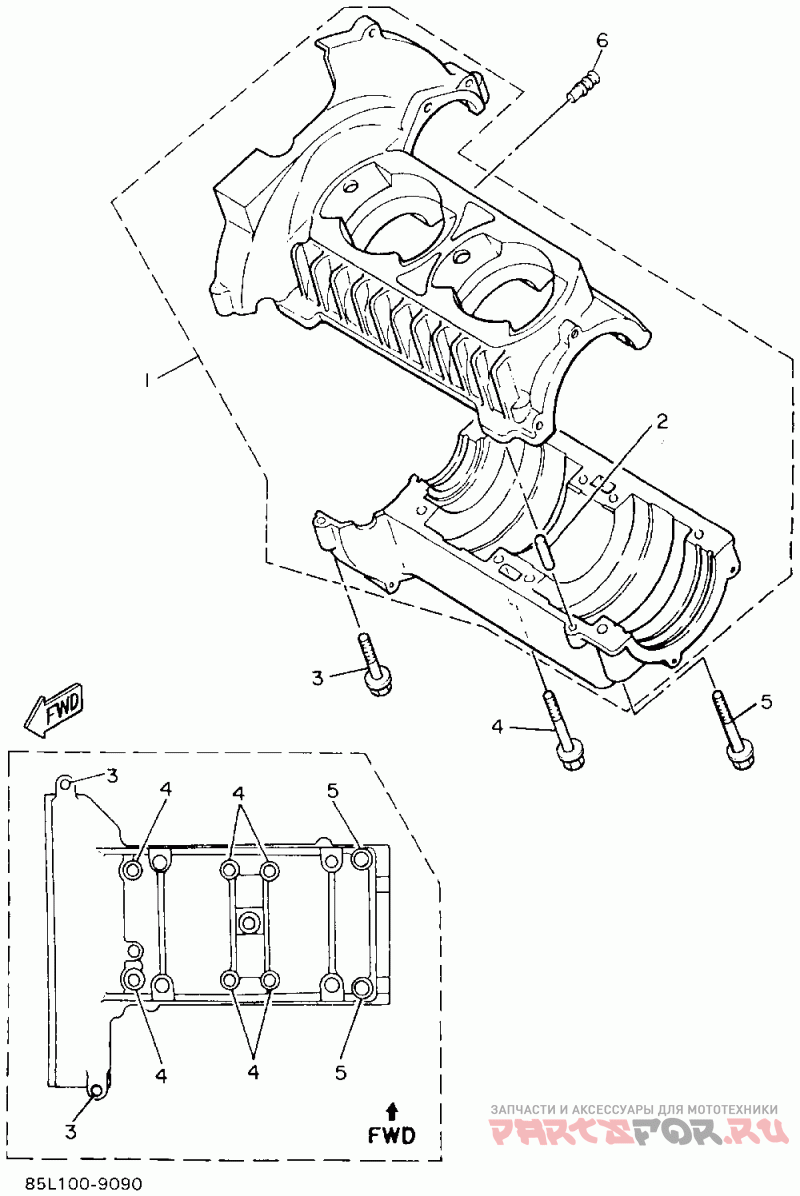 6
1
2
3
4
5
FWD
3
4
4
5
4
4
5
3
FWD
85L100-9090
ЗАПЧАСТИ И АКСЕССУАРЫ ДЛЯ МОТОТЕХНИКИ
PARTSFOR.RU