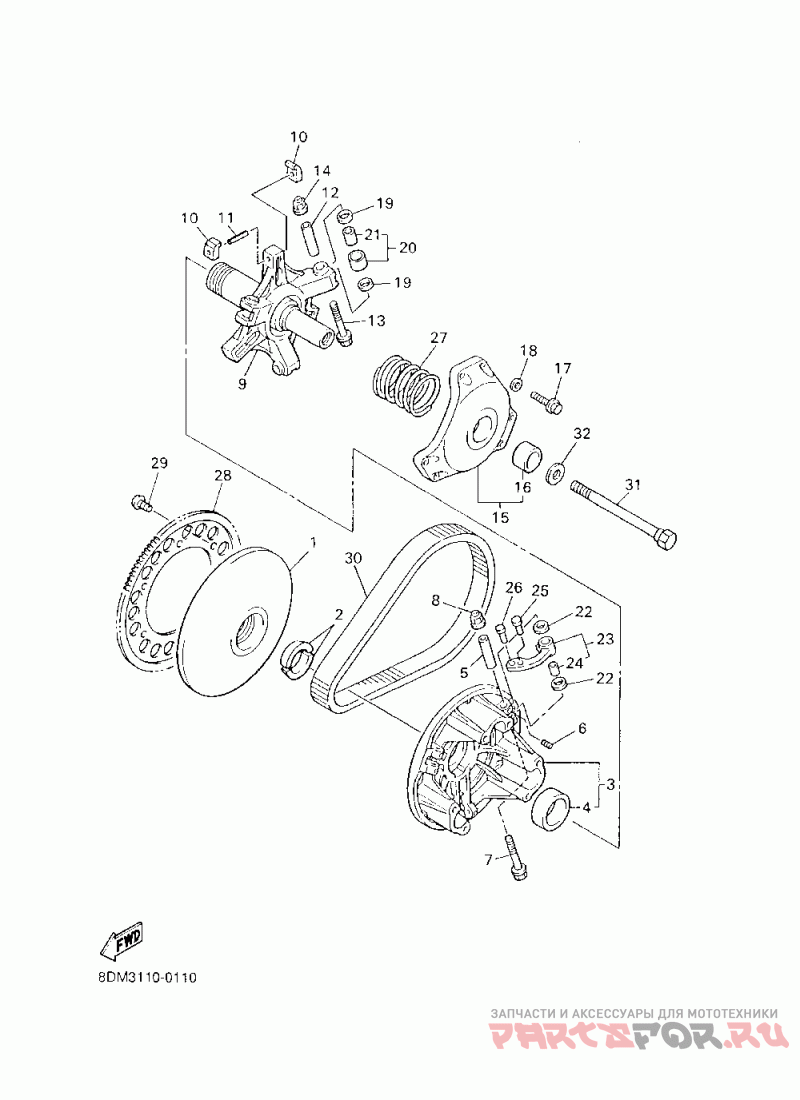 10
14
12
19
10
11
21
20
19
13
9
27
18
17
32
16
15
31
29
28
1
30
2
8
26
25
22
23
5
24
22
6
3
4
7
FWD
8DM3110-0110
ЗАПЧАСТИ И АКСЕССУАРЫ ДЛЯ МОТОТЕХНИКИ
PARTSFOR.RU