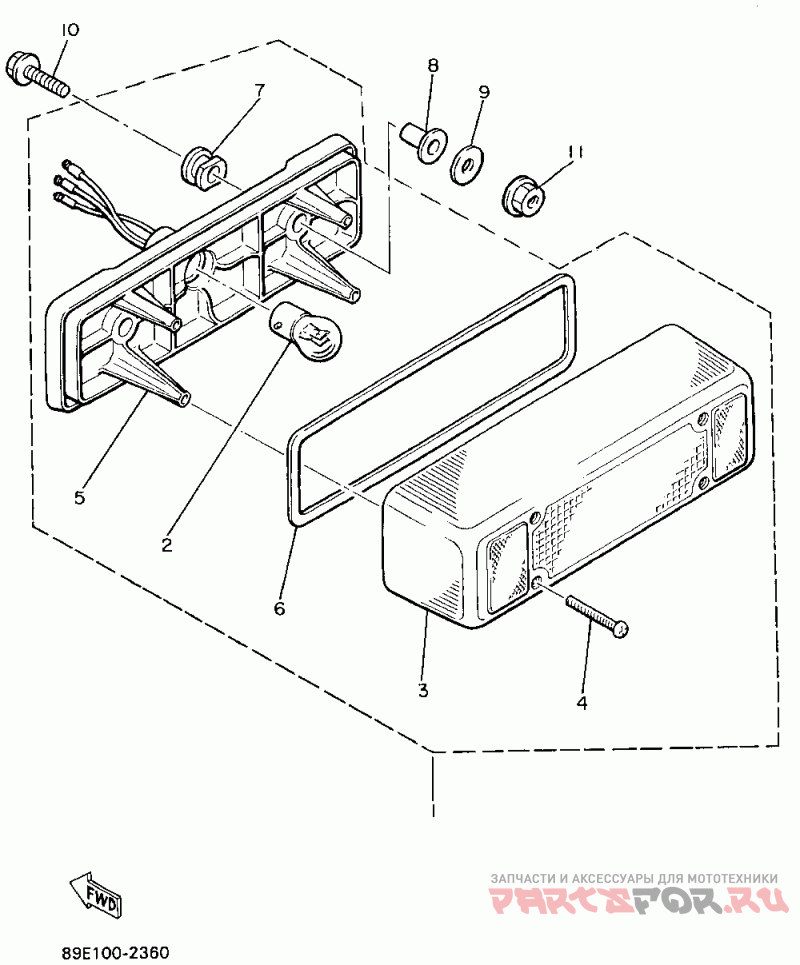 10
7
8
9
11
5
2
6
3
4
1
FWD
89E100-2360
ЗАПЧАСТИ И АКСЕССУАРЫ ДЛЯ МОТОТЕХНИКИ
PARTSFOR.RU