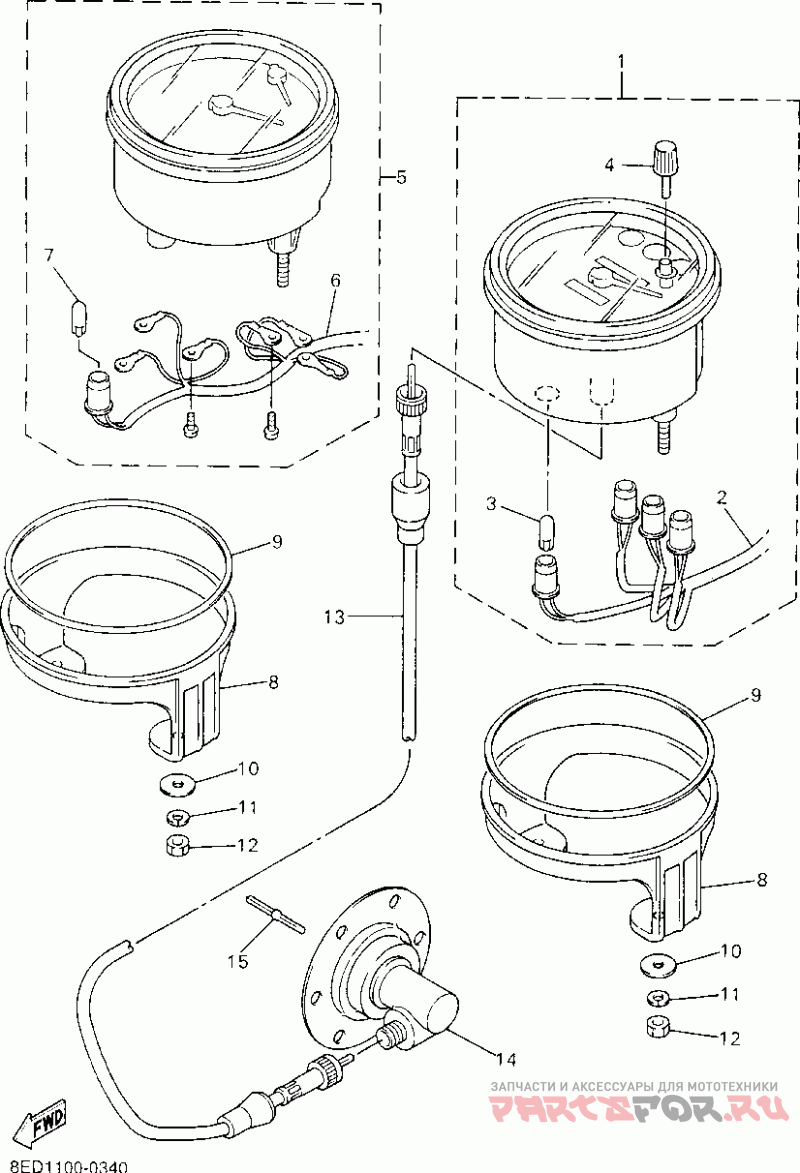 1
4
5
7
6
3
2
9
13
8
10
11
12
9
8
10
11
12
15
14
FWD
8ED1100-0340
ЗАПЧАСТИ И АКСЕССУАРЫ ДЛЯ МОТОТЕХНИКИ
PARTSFOR.RU