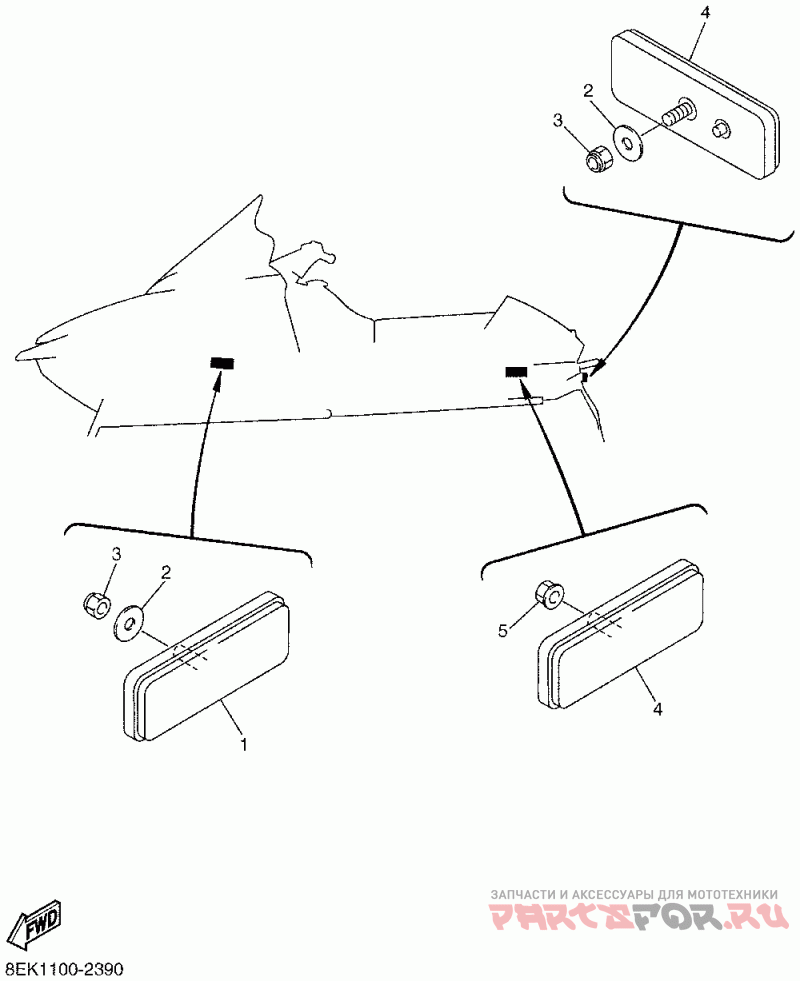 4
2
3
3
2
1
5
4
FWD
8EK1100-2390
ЗАПЧАСТИ И АКСЕССУАРЫ ДЛЯ МОТОТЕХНИКИ
PARTSFOR.RU