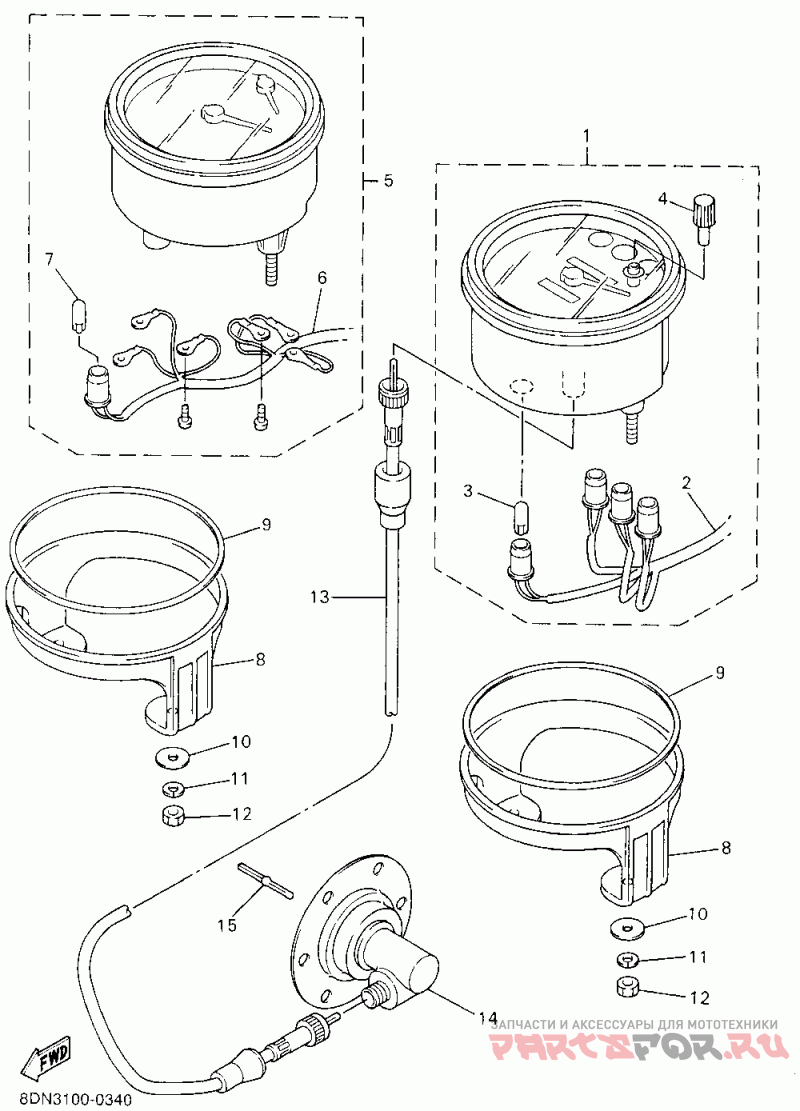 5
1
4
7
6
3
2
9
13
8
9
10
11
12
8
15
10
11
12
14
FWD
8DN3100-0340
ЗАПЧАСТИ И АКСЕССУАРЫ ДЛЯ МОТОТЕХНИКИ
PARTSFOR.RU