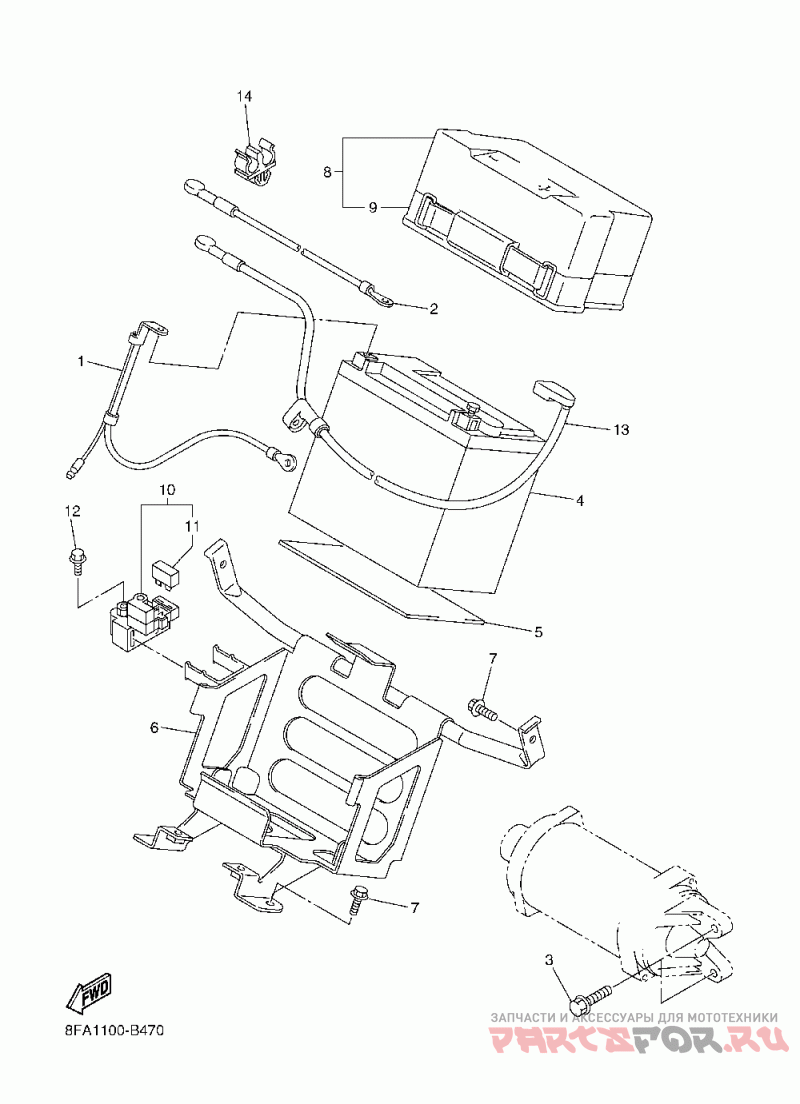 14
8
9
2
1
13
4
10
12
11
5
7
6
7
3
FWD
8FA1100-B470
ЗАПЧАСТИ И АКСЕССУАРЫ ДЛЯ МОТОТЕХНИКИ
PARTSFOR.RU