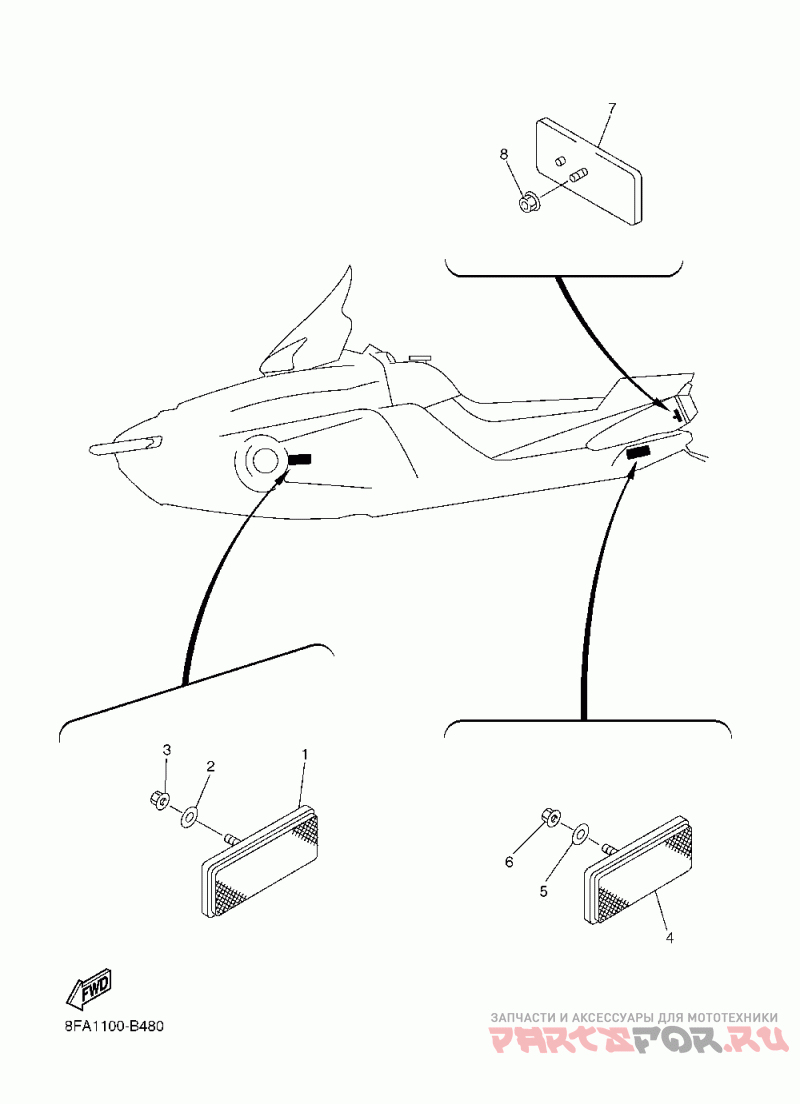 7

8

3

2

1

6

5

4

FWD

8FA1100-B480

ЗАПЧАСТИ И АКСЕССУАРЫ ДЛЯ МОТОТЕХНИКИ

PARTSFOR.RU