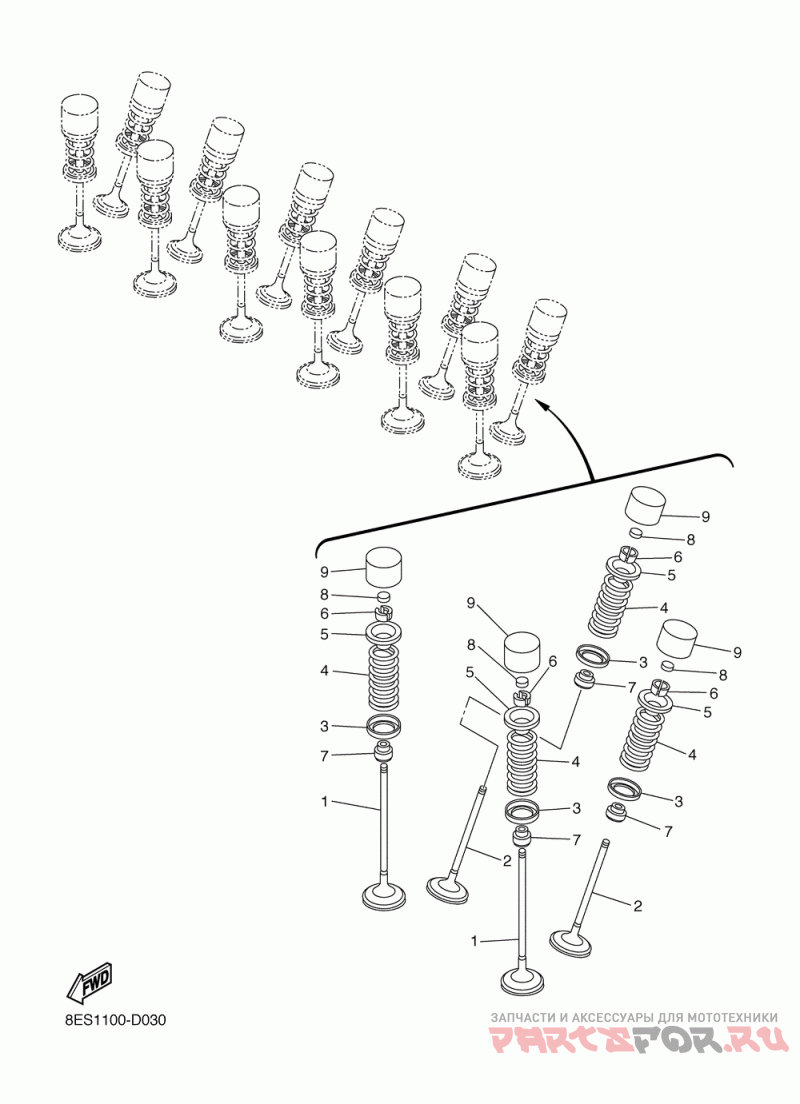 9
8
6
5
4
3
7
1

9
8
6
5
4
3
7
2
1

9
8
6
5
4
3
7

9
8
6
5
4
3
7
2

FWD

8ES1100-D030

ЗАПЧАСТИ И АКСЕССУАРЫ ДЛЯ МОТОТЕХНИКИ
PARTSFOR.RU