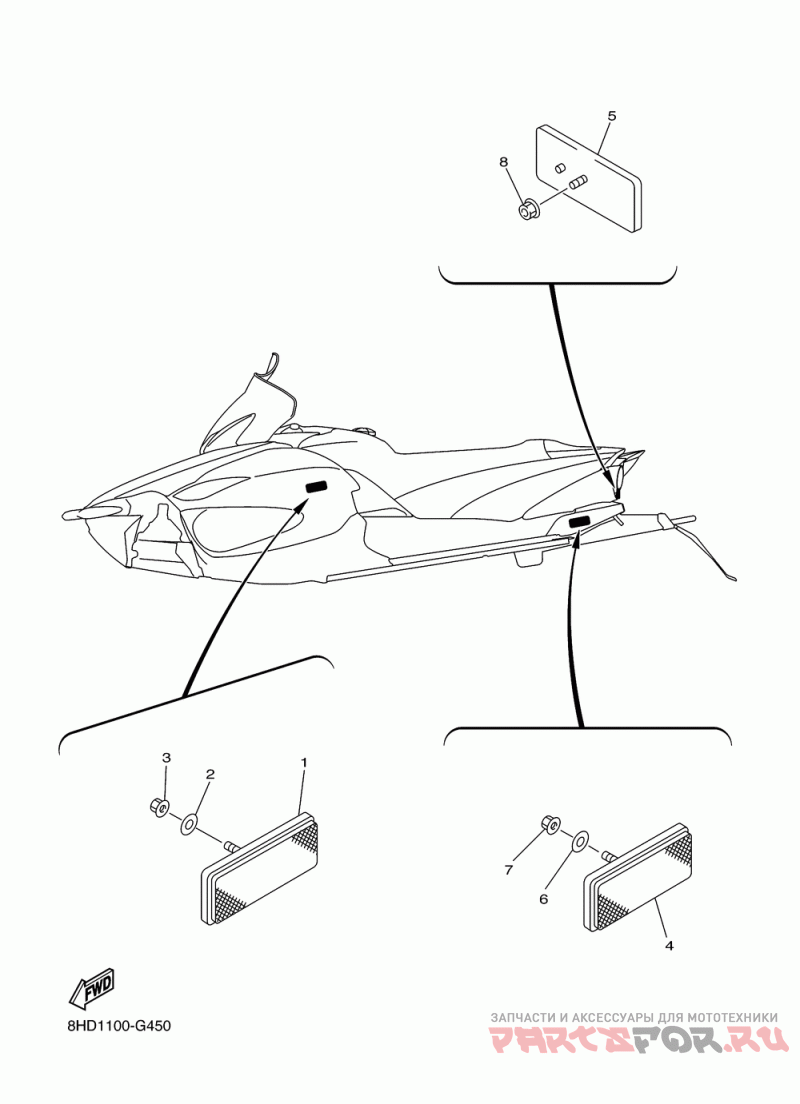 5
8
3
2
1
7
6
4
FWD
8HD1100-G450
ЗАПЧАСТИ И АКСЕССУАРЫ ДЛЯ МОТОТЕХНИКИ
PARTSFOR.RU