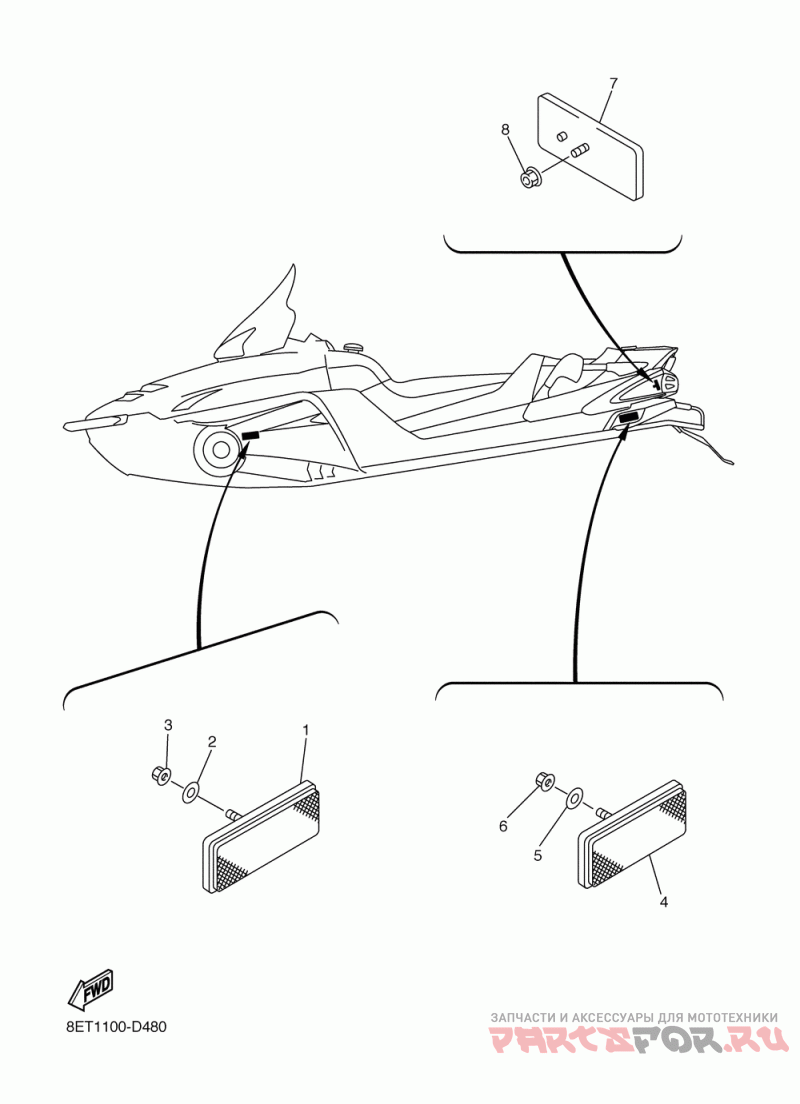 7
8
3
2
1
6
5
4
FWD
8ET1100-D480
ЗАПЧАСТИ И АКСЕССУАРЫ ДЛЯ МОТОТЕХНИКИ
PARTSFOR.RU