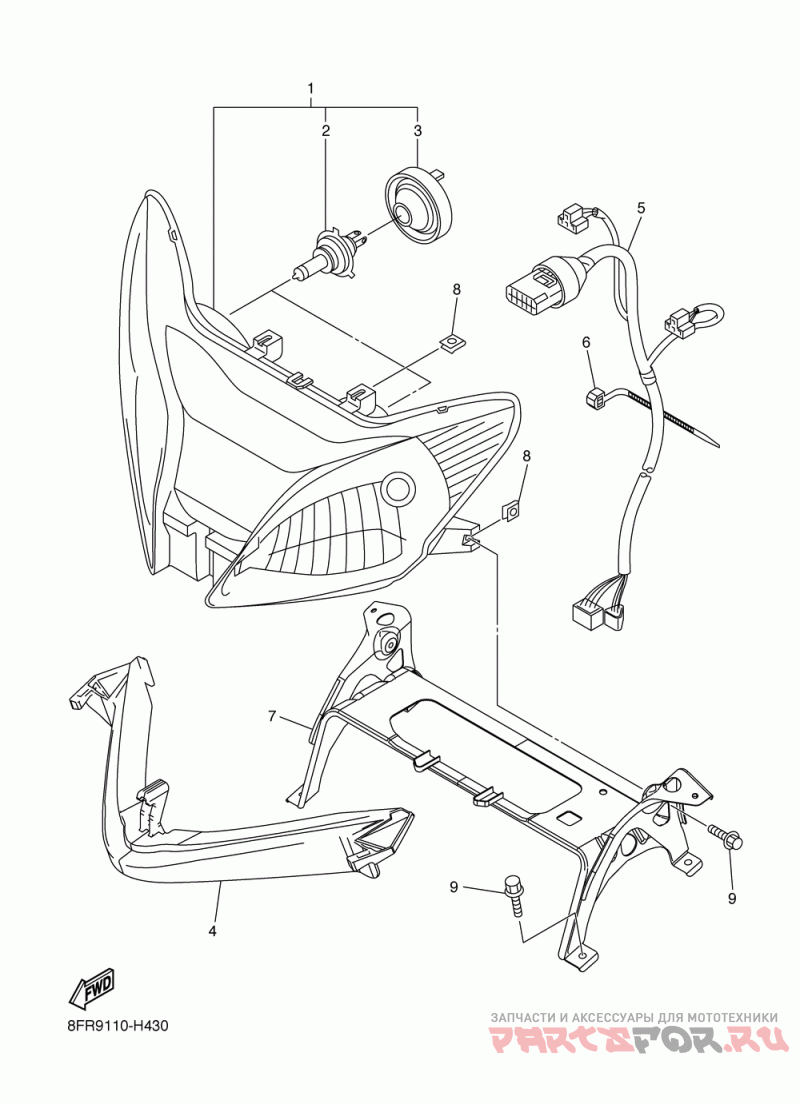 1
2
3
5
8
6
8
7
4
9
9
FWD
8FR9110-H430
ЗАПЧАСТИ И АКСЕССУАРЫ ДЛЯ МОТОТЕХНИКИ
PARTSFOR.RU