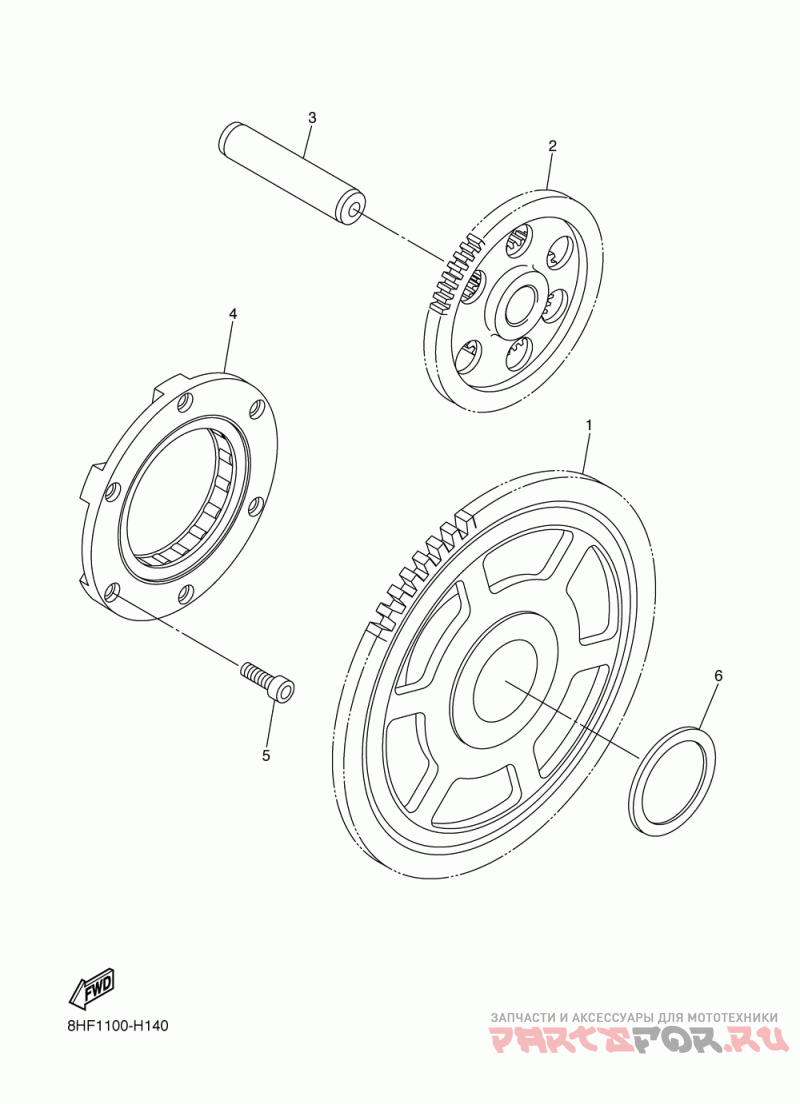 3
2
4
1
6
5
FWD
8HF1100-H140
ЗАПЧАСТИ И АКСЕССУАРЫ ДЛЯ МОТОТЕХНИКИ
PARTSFOR.RU