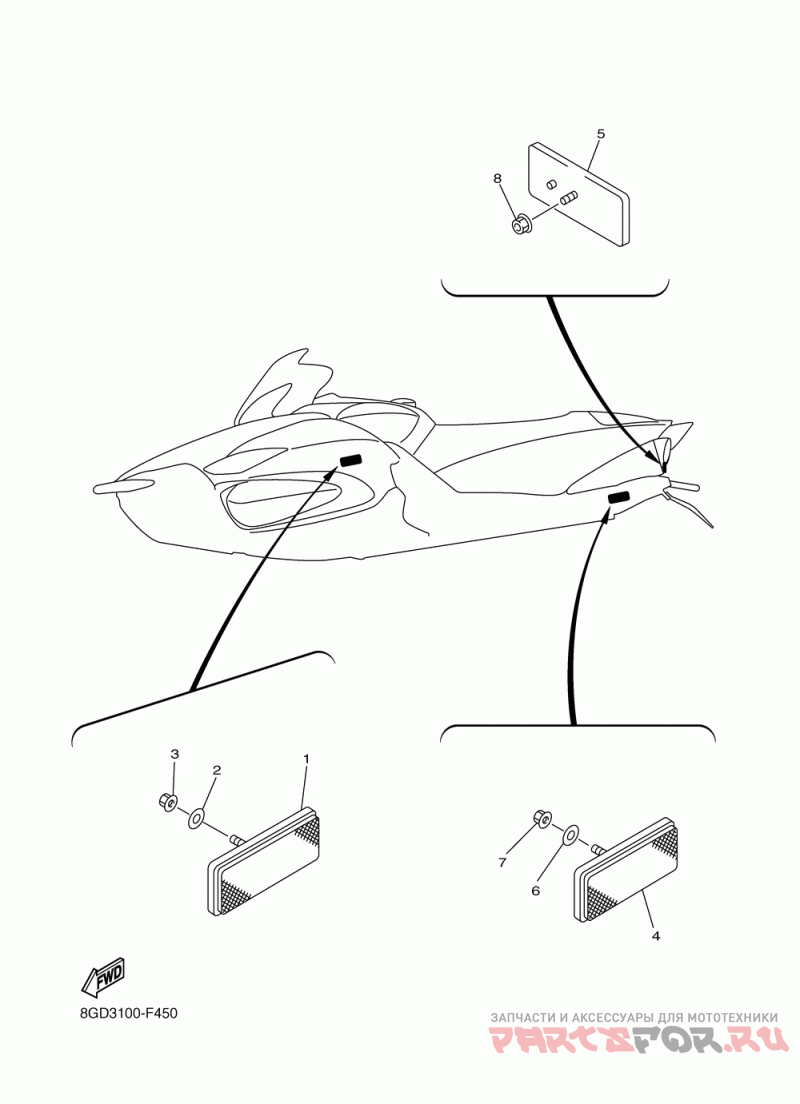 5
8
3
2
1
7
6
4
FWD
8GD3100-F450
ЗАПЧАСТИ И АКСЕССУАРЫ ДЛЯ МОТОТЕХНИКИ
PARTSFOR.RU