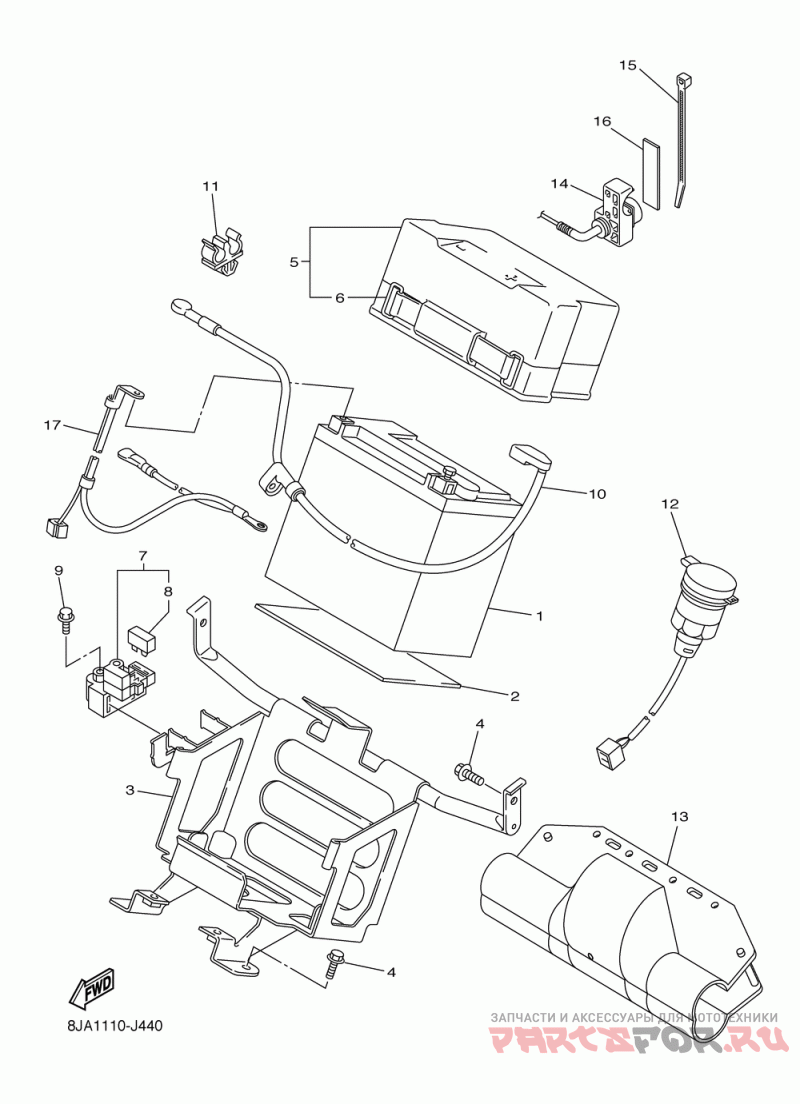 15
16
14
11
5
6
17
10
12
9
7
8
1
2
4
3
13
4
FWD
8JA1110-J440
ЗАПЧАСТИ И АКСЕССУАРЫ ДЛЯ МОТОТЕХНИКИ
PARTSFOR.RU