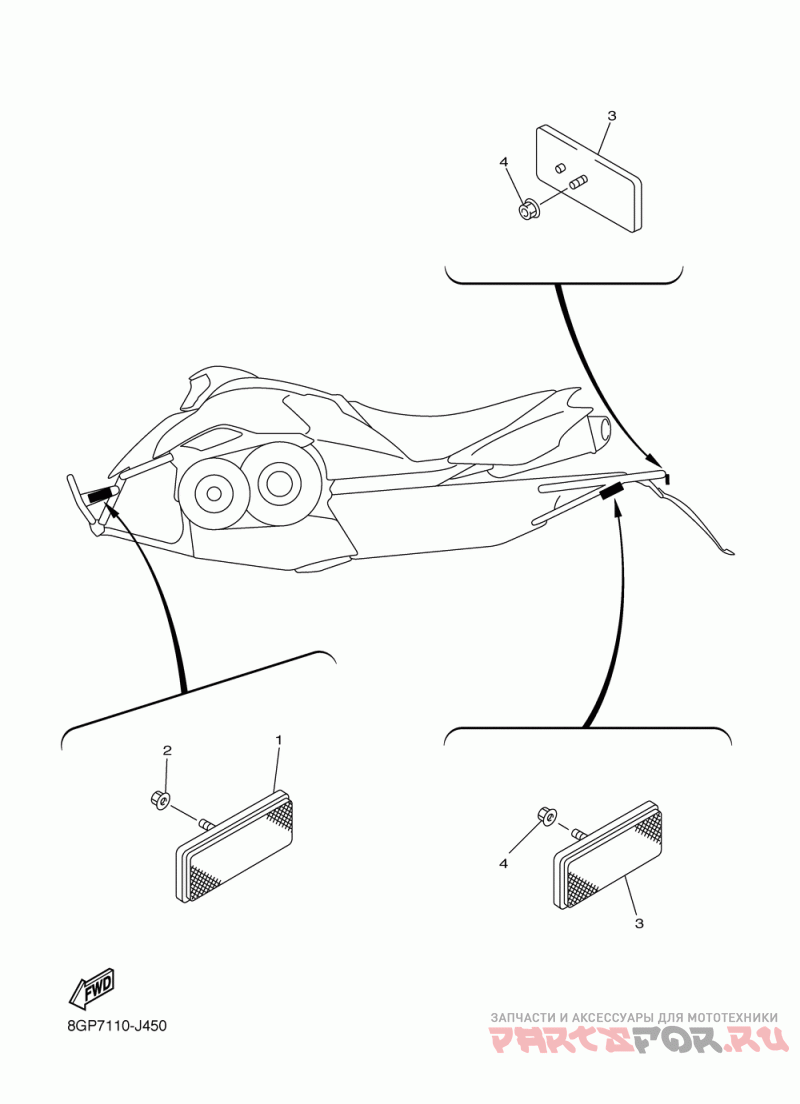 3
4
2
1
4
3
FWD
8GP7110-J450
ЗАПЧАСТИ И АКСЕССУАРЫ ДЛЯ МОТОТЕХНИКИ
PARTSFOR.RU