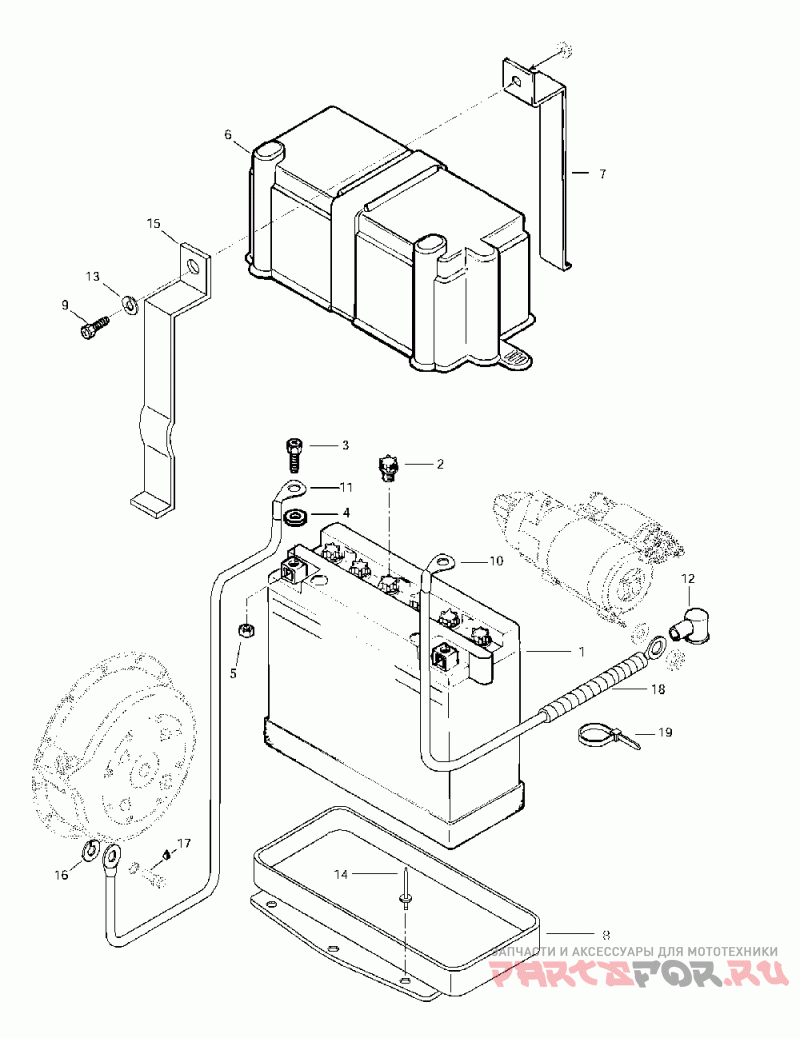 6
7
15
13
9
3
2
11
4
10
12
5
1
18
19
17
16
14
8
ЗАПЧАСТИ И АКСЕССУАРЫ ДЛЯ МОТОТЕХНИКИ
PARTSFOR.RU