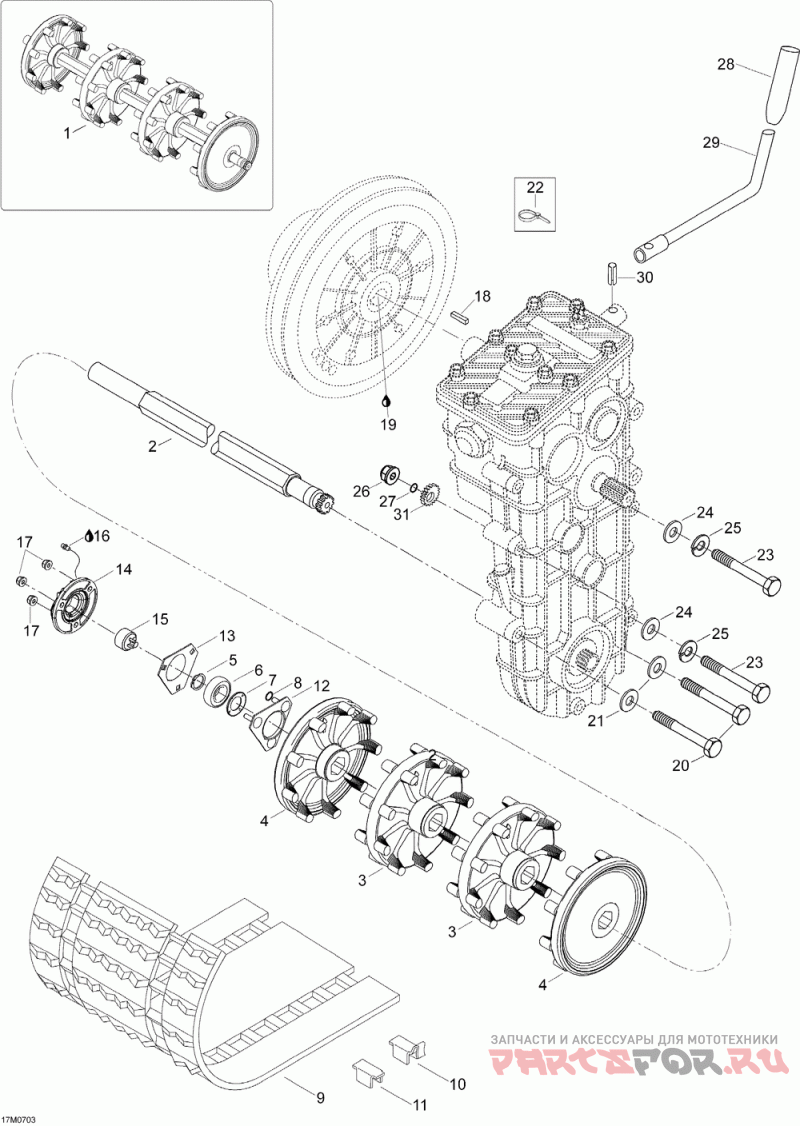 1
28
29
22
30
18
19
2
26
27
31
24
25
23
16
17
14
17
15
13
5
6
7
8
12
24
25
23
21
20
4
3
3
4
9
10
11
17M0703
ЗАПЧАСТИ И АКСЕССУАРЫ ДЛЯ МОТОТЕХНИКИ
PARTSFOR.RU