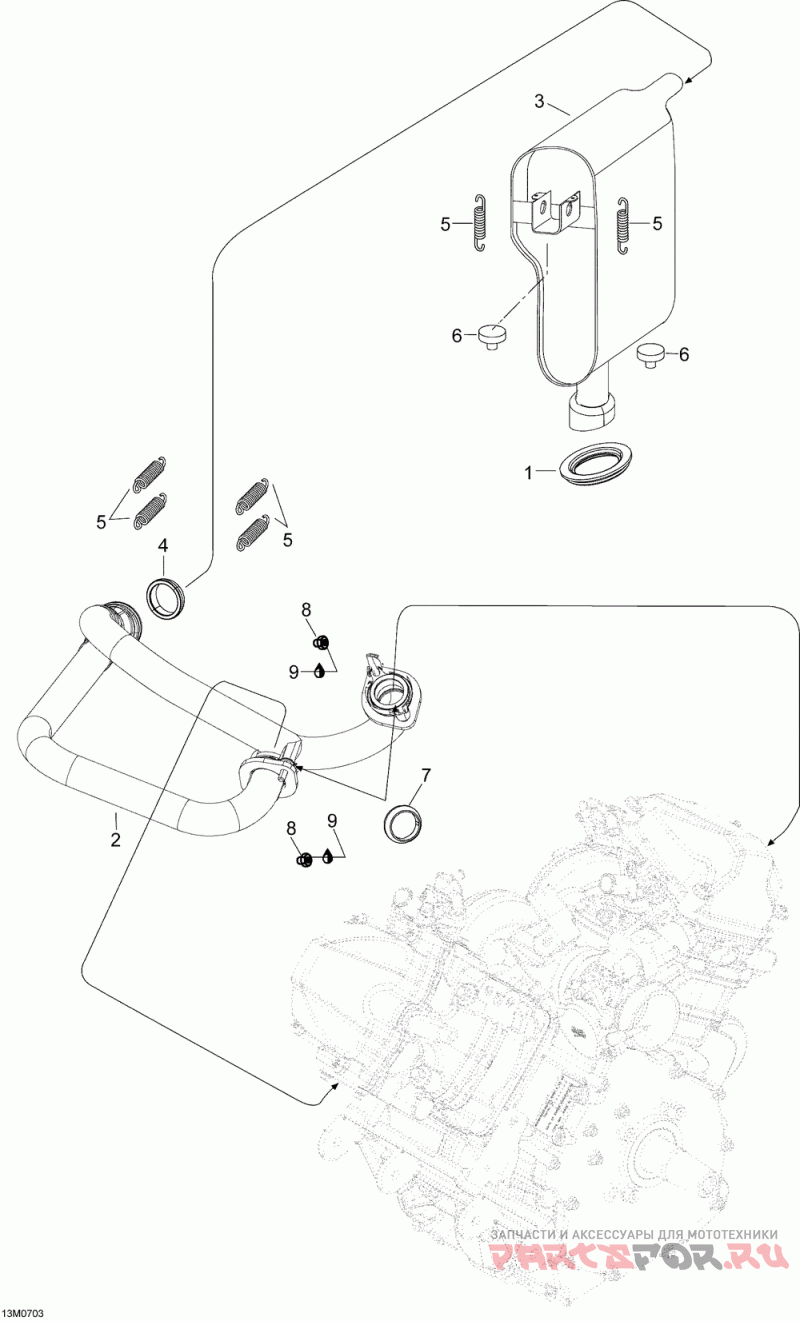 3

5

5

6

6

1

5

5

4

8

9

7

2

8

9

ЗАПЧАСТИ И АКСЕССУАРЫ ДЛЯ МОТОТЕХНИКИ
PARTSFOR.RU

13M0703