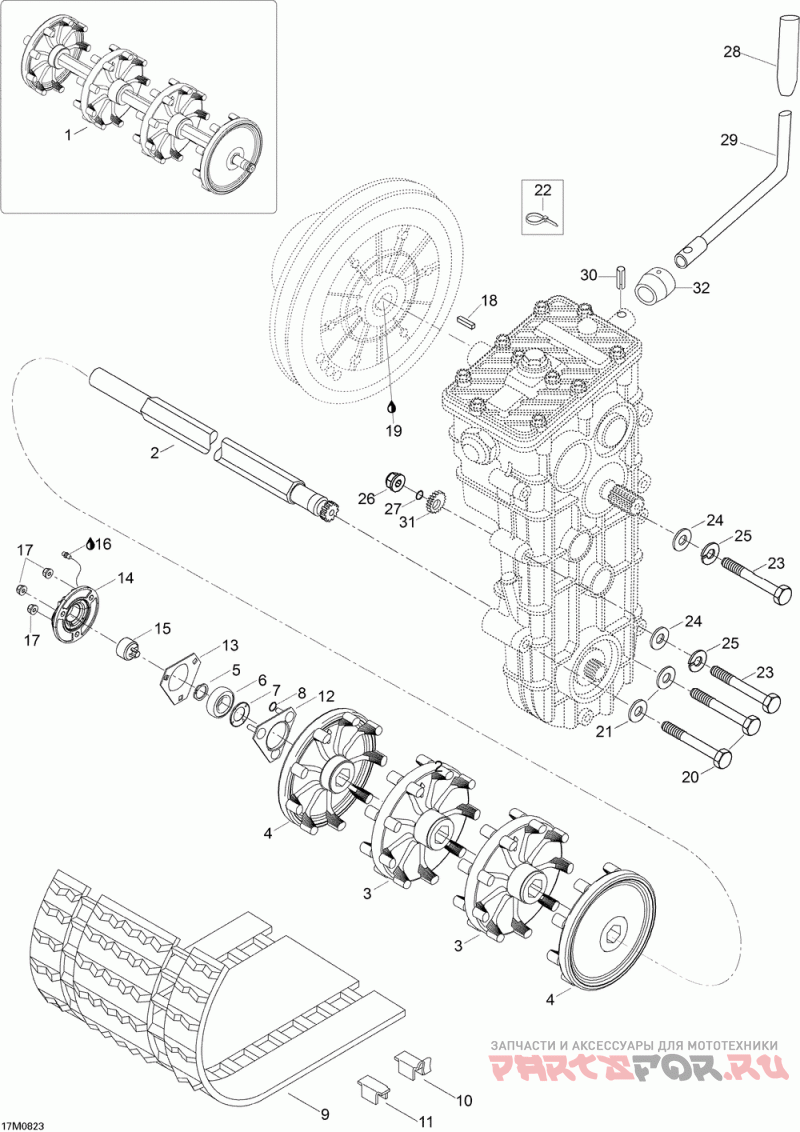 1
28
29
22
30
32
18
19
2
26
27
31
24
25
23
17
16
14
17
15
13
5
6
7
8
12
24
25
23
21
20
2
4
3
3
4
9
10
11
17M0823
ЗАПЧАСТИ И АКСЕССУАРЫ ДЛЯ МОТОТЕХНИКИ
PARTSFOR.RU