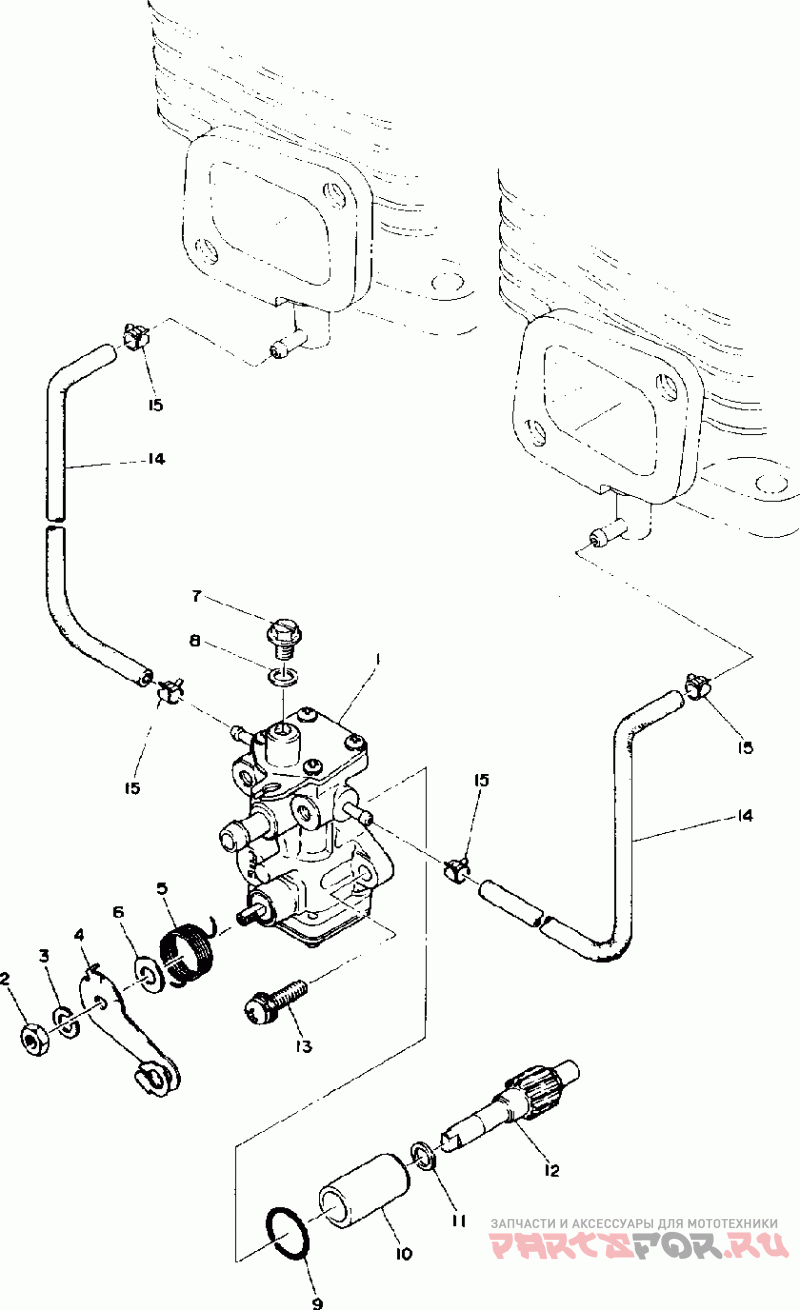 15
14
7
8
1
15
15
15
14
5
6
4
3
2
13
12
11
10
9
ЗАПЧАСТИ И АКСЕССУАРЫ ДЛЯ МОТОТЕХНИКИ
PARTSFOR.RU