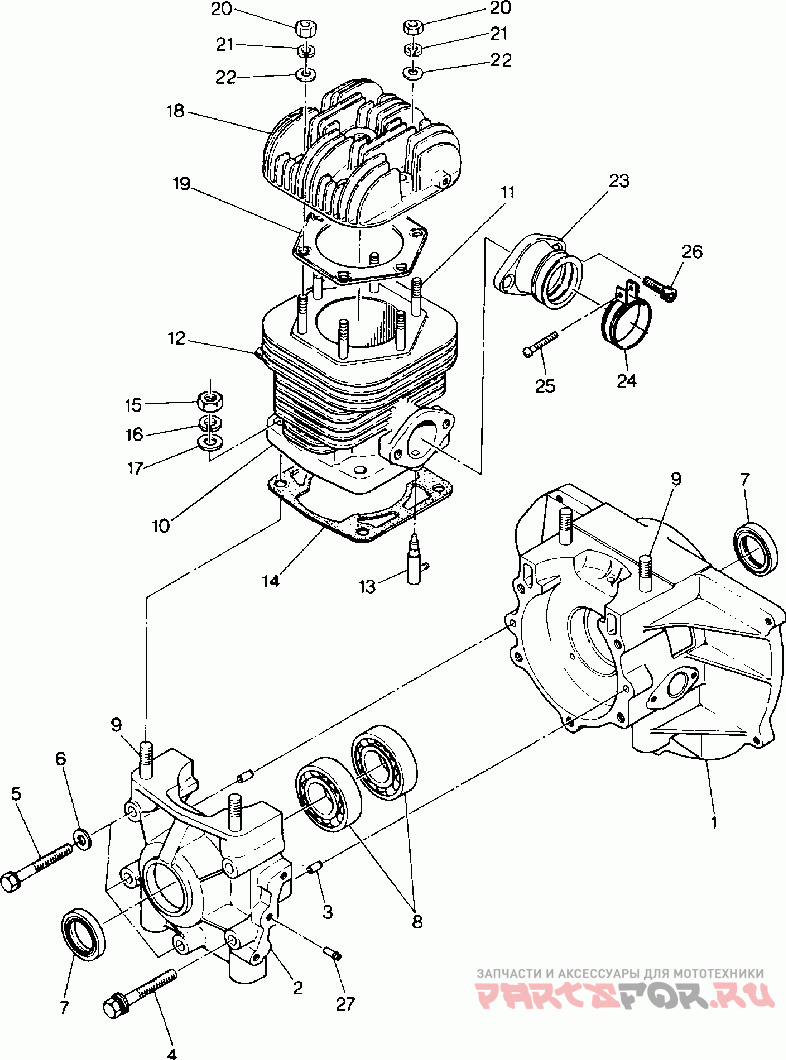 20
20
21
21
22
22
18
19
11
23
26
12
25
24
15
16
17
10
14
13
9
7
9
6
5
1
3
8
7
2
27
4
ЗАПЧАСТИ И АКСЕССУАРЫ ДЛЯ МОТОТЕХНИКИ
PARTSFOR.RU