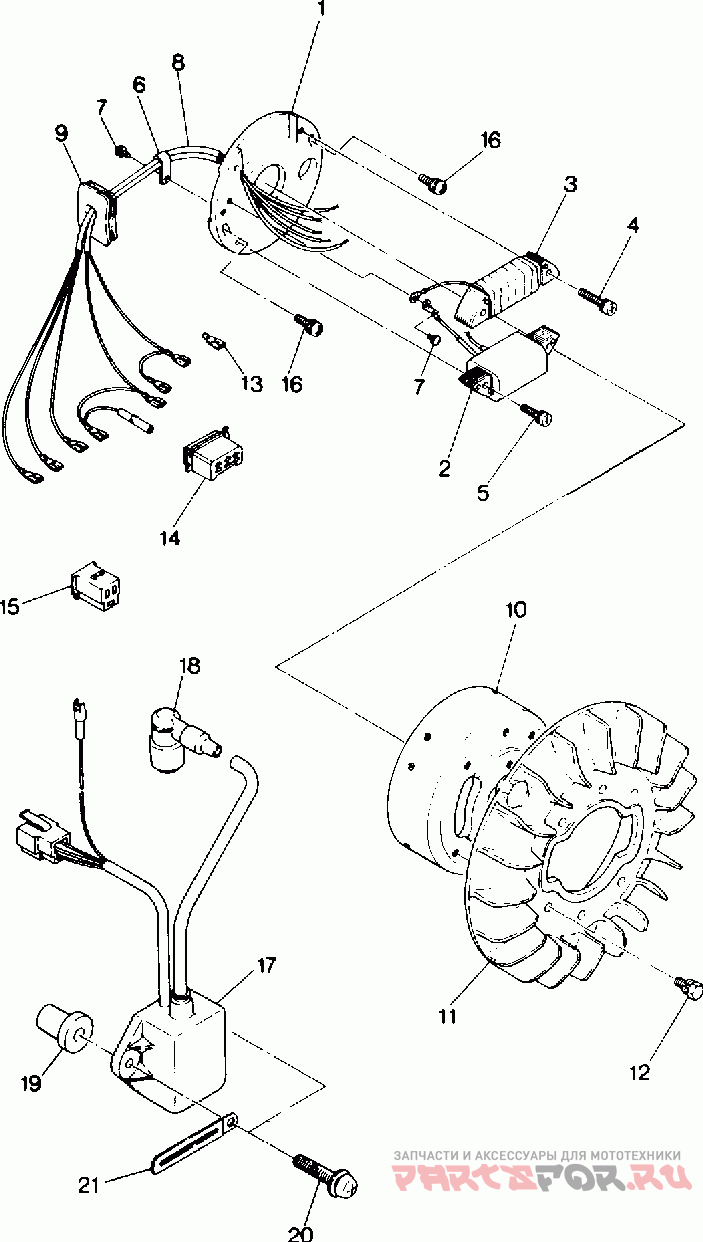 1
8
6
7
9
16
3
4
13
16
7
2
5
14
15
10
18
17
11
12
19
21
20
ЗАПЧАСТИ И АКСЕССУАРЫ ДЛЯ МОТОТЕХНИКИ
PARTSFOR.RU