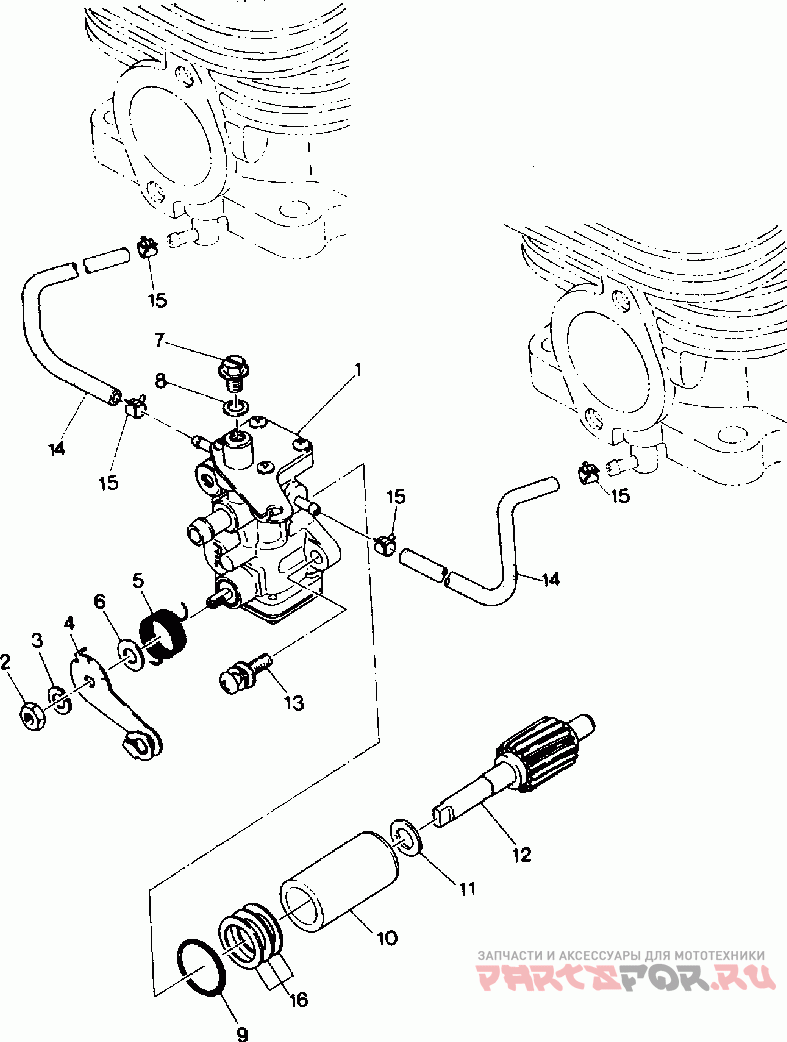 15
7
8
1
14
15
15
15
14
5
6
4
3
2
13
12
11
10
16
9
ЗАПЧАСТИ И АКСЕССУАРЫ ДЛЯ МОТОТЕХНИКИ
PARTSFOR.RU