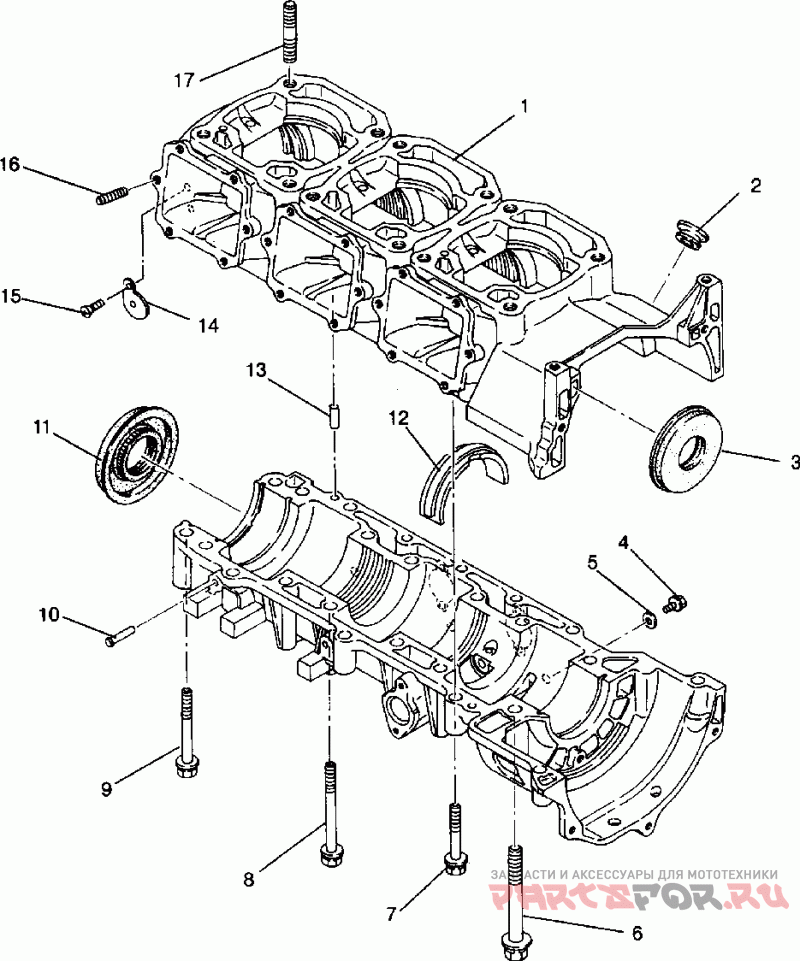 17
1
16
2
15
14
13
11
12
3
4
5
10
9
8
7
6
ЗАПЧАСТИ И АКСЕССУАРЫ ДЛЯ МОТОТЕХНИКИ
PARTSFOR.RU