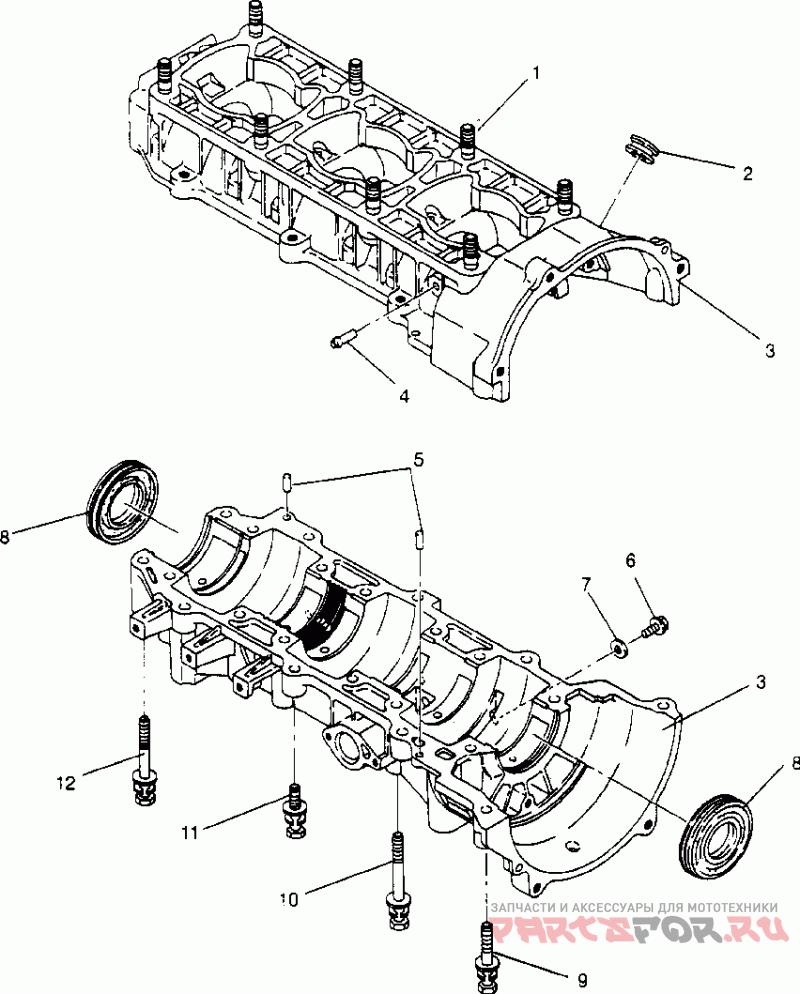 1
2
3
4
5
8
6
7
3
8
12
11
10
9
ЗАПЧАСТИ И АКСЕССУАРЫ ДЛЯ МОТОТЕХНИКИ
PARTSFOR.RU