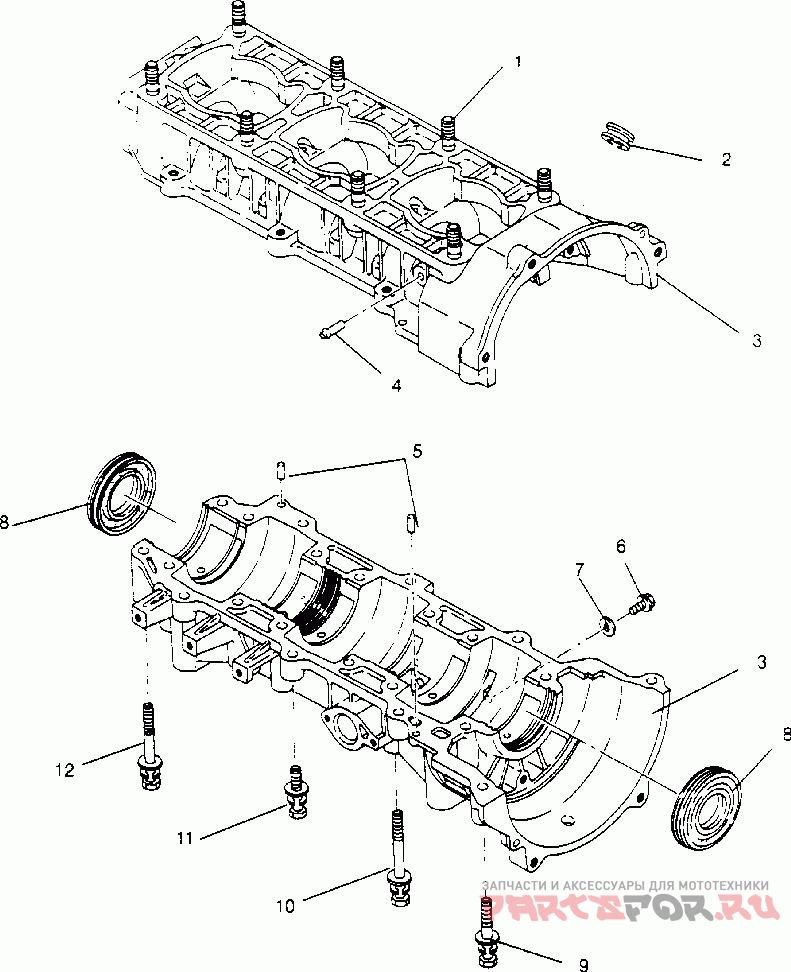 1
2
3
4
5
8
6
7
3
8
12
11
10
9
ЗАПЧАСТИ И АКСЕССУАРЫ ДЛЯ МОТОТЕХНИКИ
PARTSFOR.RU