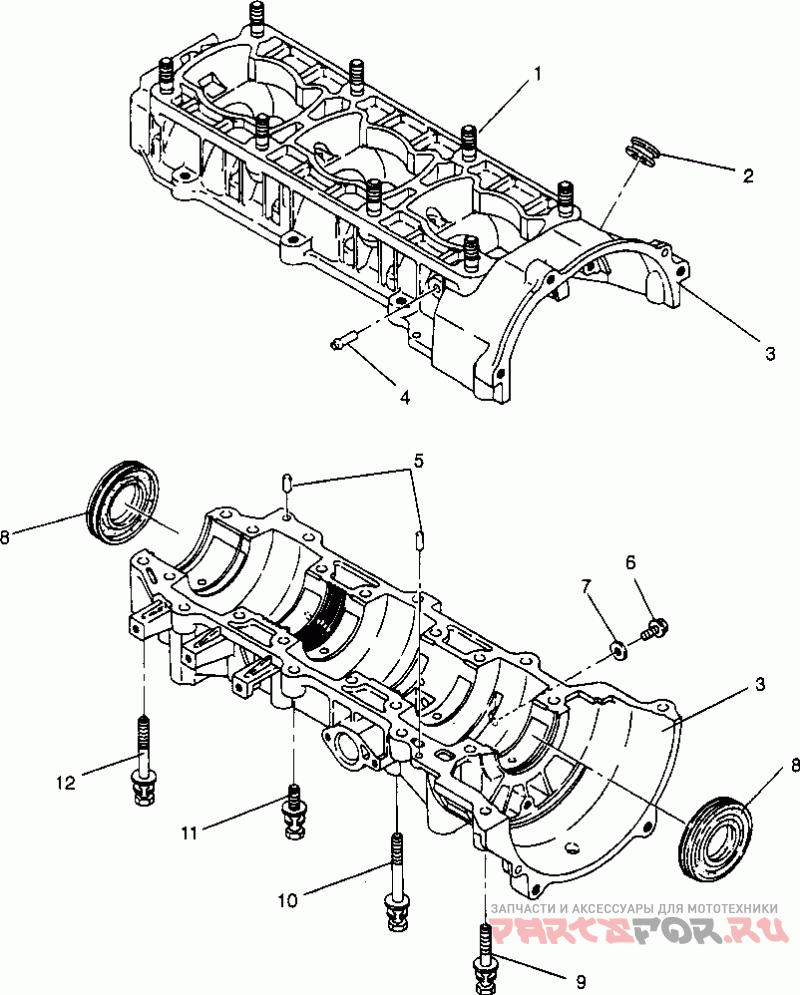 1
2
3
4
5
8
6
7
3
8
12
11
10
9
ЗАПЧАСТИ И АКСЕССУАРЫ ДЛЯ МОТОТЕХНИКИ
PARTSFOR.RU