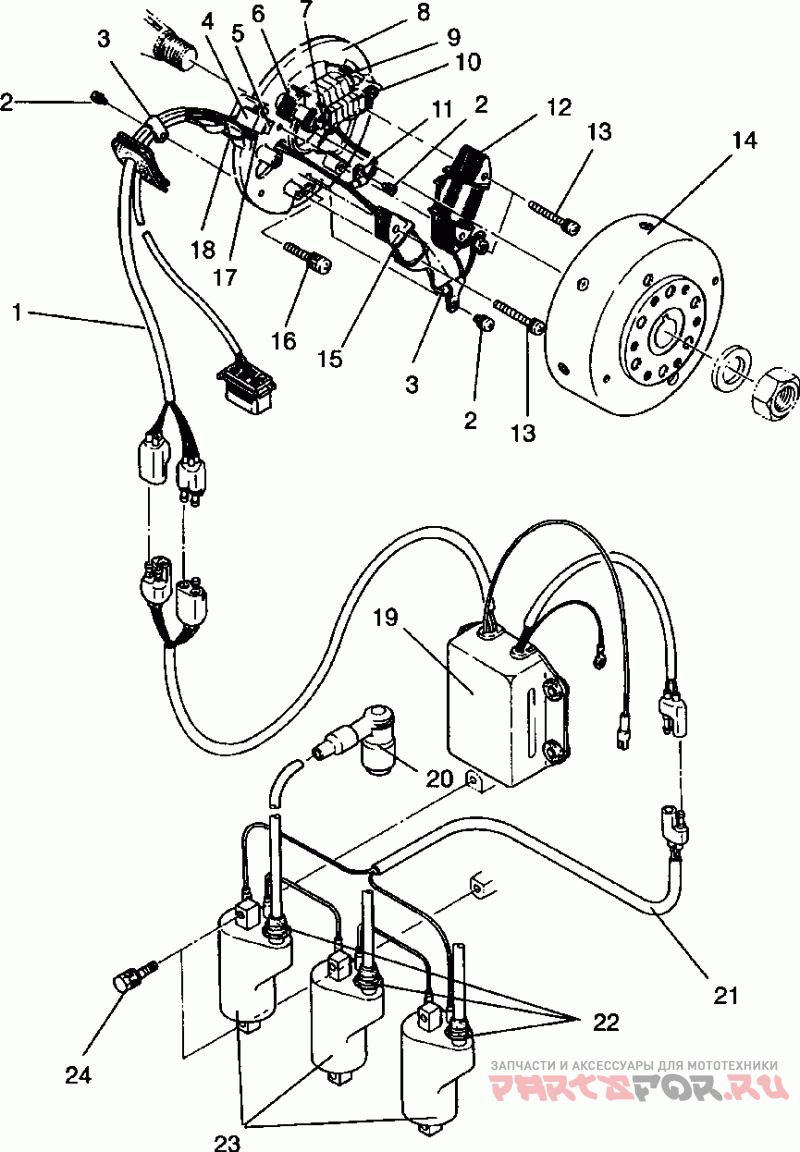 3
4
5
6
7
8
9
10
2
11
2
12
13
14
18
17
16
15
3
2
13
1
19
20
21
22
24
23
ЗАПЧАСТИ И АКСЕССУАРЫ ДЛЯ МОТОТЕХНИКИ
PARTSFOR.RU