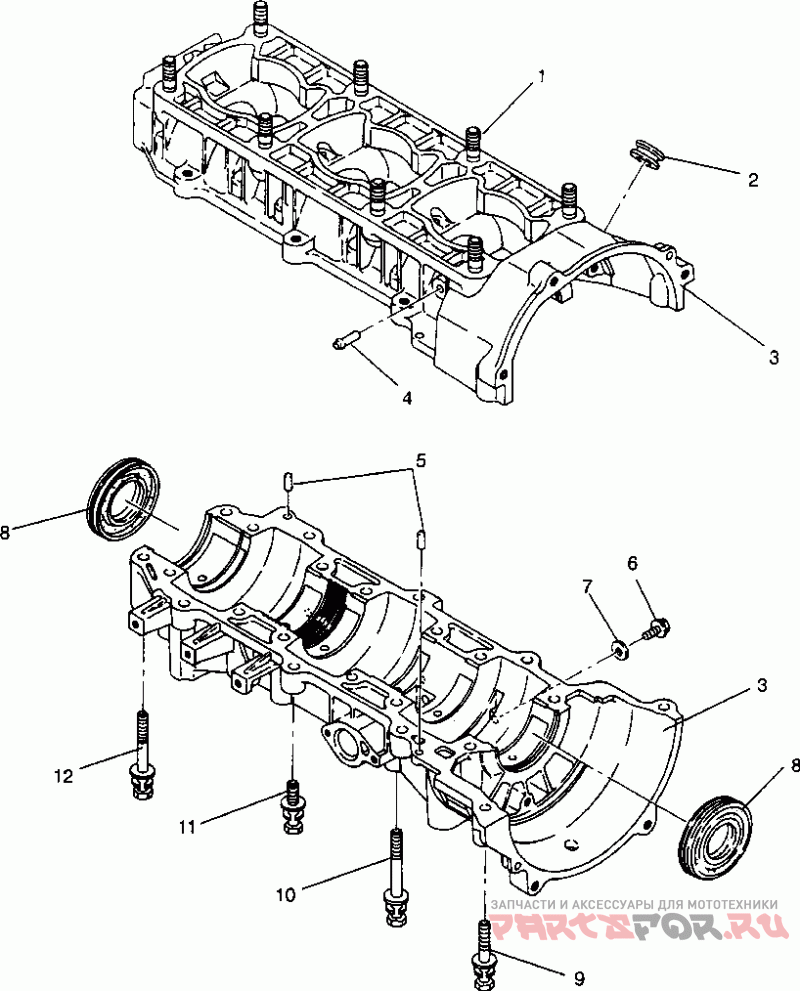 1
2
3
4
5
8
6
7
3
8
12
11
10
9
ЗАПЧАСТИ И АКСЕССУАРЫ ДЛЯ МОТОТЕХНИКИ
PARTSFOR.RU