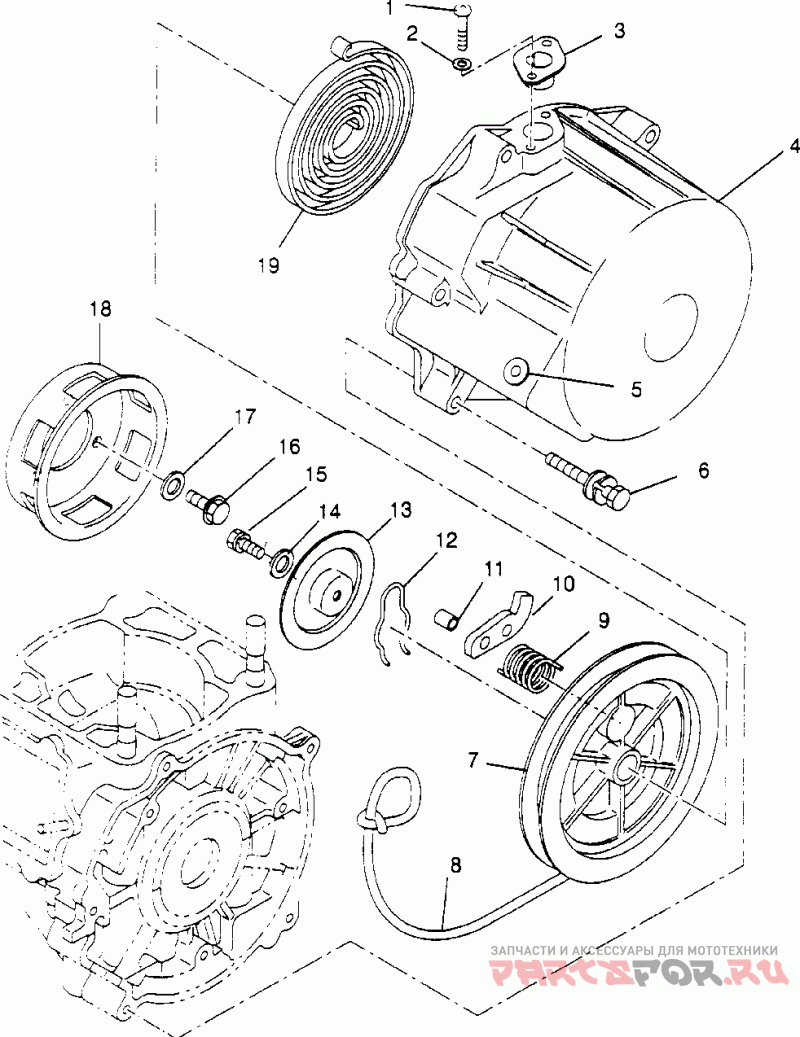 1
2
3
4
19
18
5
17
16
15
6
14
13
12
11
10
9
7
8
ЗАПЧАСТИ И АКСЕССУАРЫ ДЛЯ МОТОТЕХНИКИ
PARTSFOR.RU