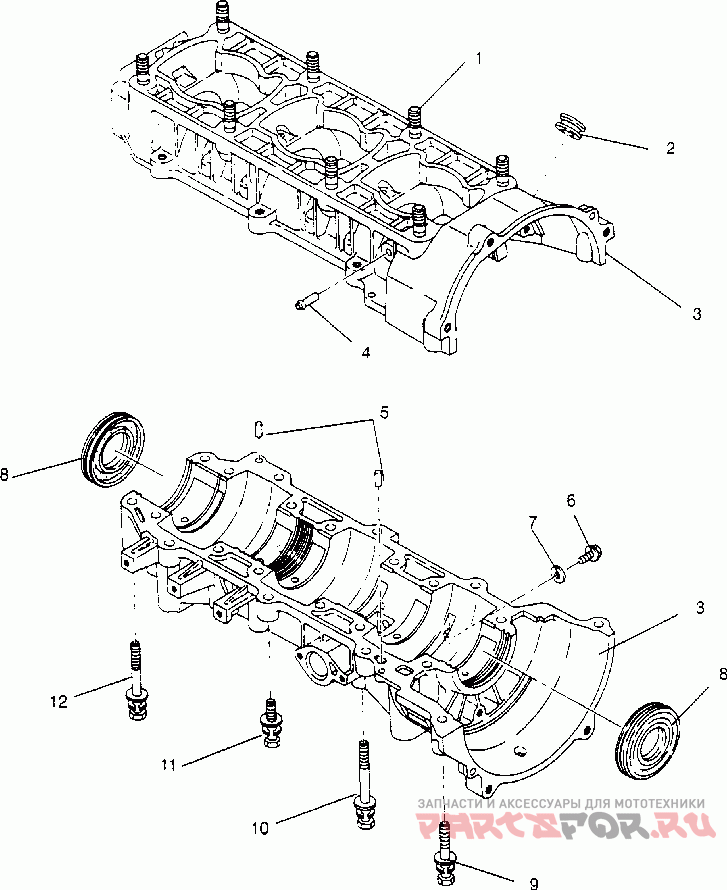 1
2
3
4
5
8
6
7
3
8
12
11
10
9
ЗАПЧАСТИ И АКСЕССУАРЫ ДЛЯ МОТОТЕХНИКИ
PARTSFOR.RU