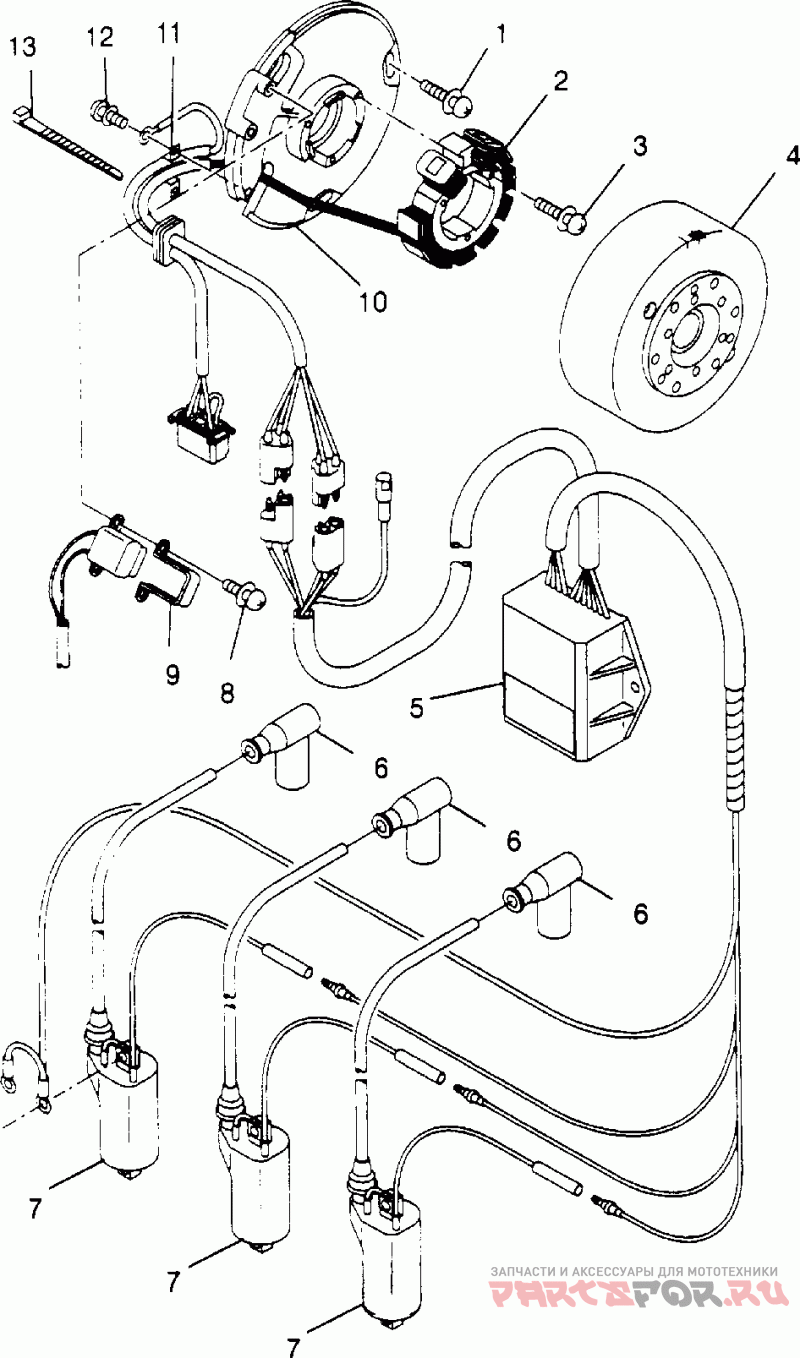 13
12
11
1
2
3
4
10
9
8
5
6
6
6
7
7
7
ЗАПЧАСТИ И АКСЕССУАРЫ ДЛЯ МОТОТЕХНИКИ
PARTSFOR.RU