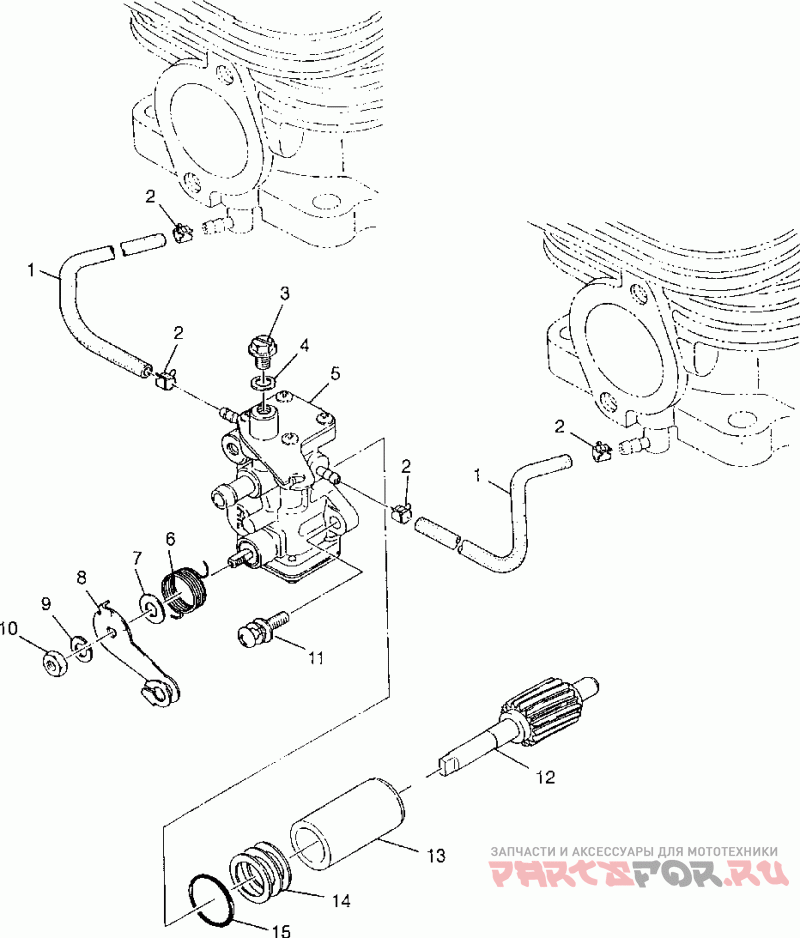 2
1
3
2
4
5
2
2
1
7
6
8
9
10
11
12
13
14
15
ЗАПЧАСТИ И АКСЕССУАРЫ ДЛЯ МОТОТЕХНИКИ
PARTSFOR.RU