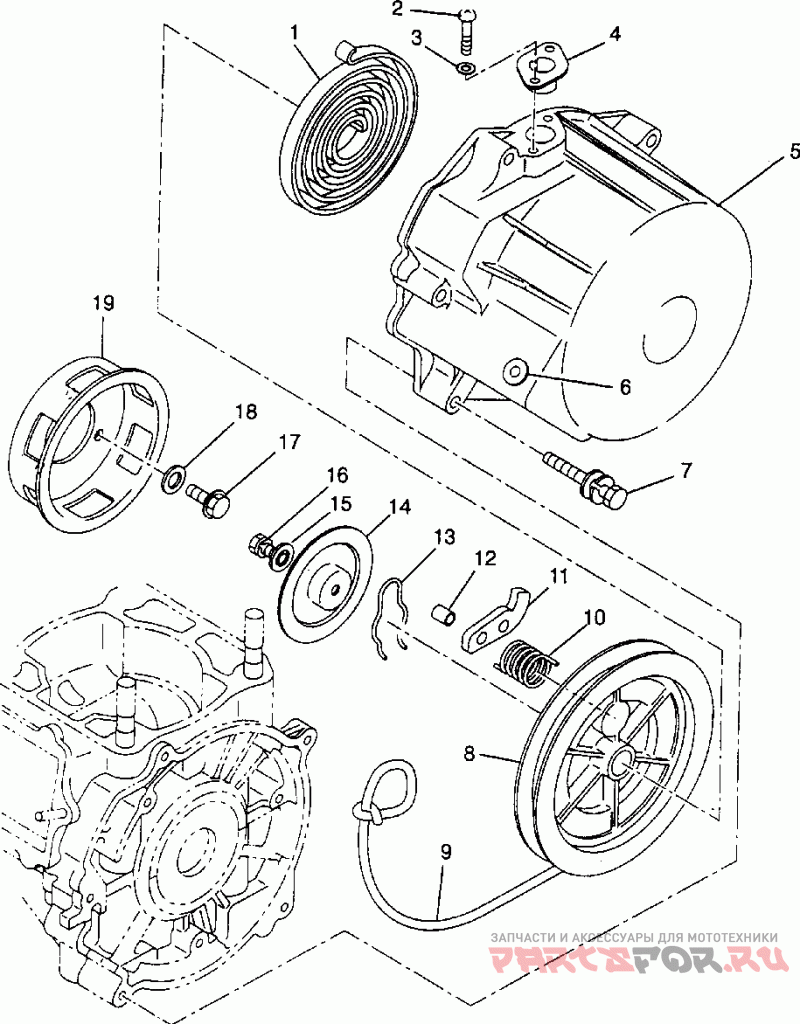 2
1
3
4
5
19
6
18
17
7
16
15
14
13
12
11
10
8
9
ЗАПЧАСТИ И АКСЕССУАРЫ ДЛЯ МОТОТЕХНИКИ
PARTSFOR.RU