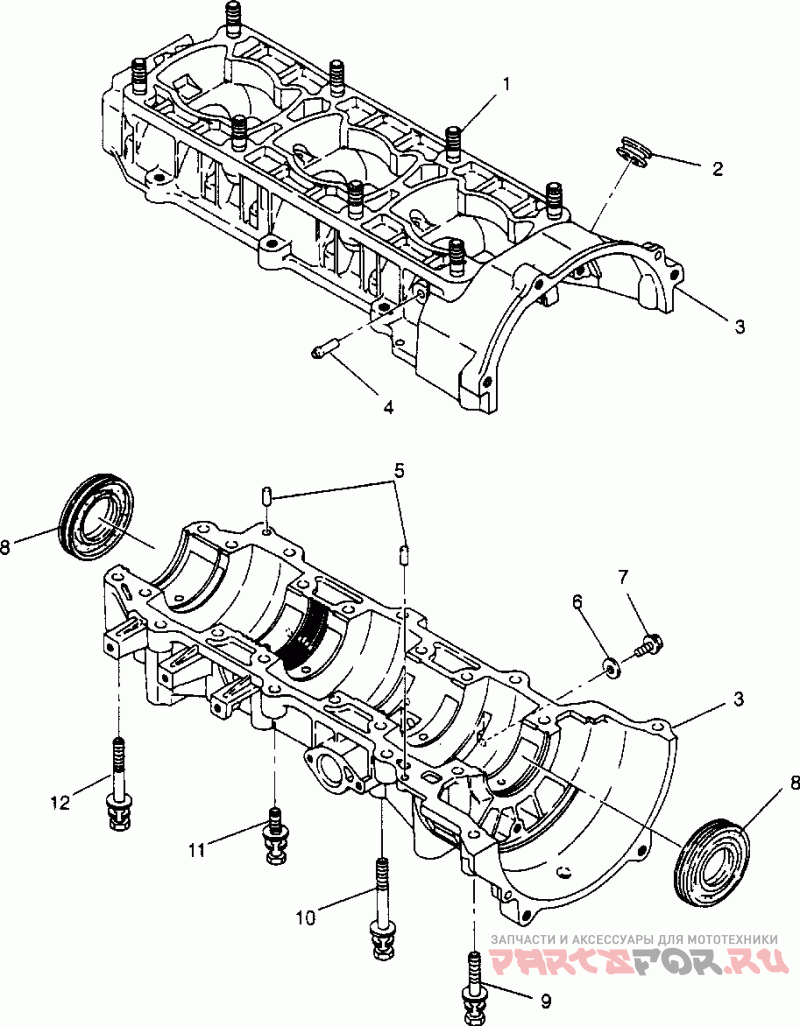 1
2
3
4
5
8
7
6
3
8
12
11
10
9
ЗАПЧАСТИ И АКСЕССУАРЫ ДЛЯ МОТОТЕХНИКИ
PARTSFOR.RU