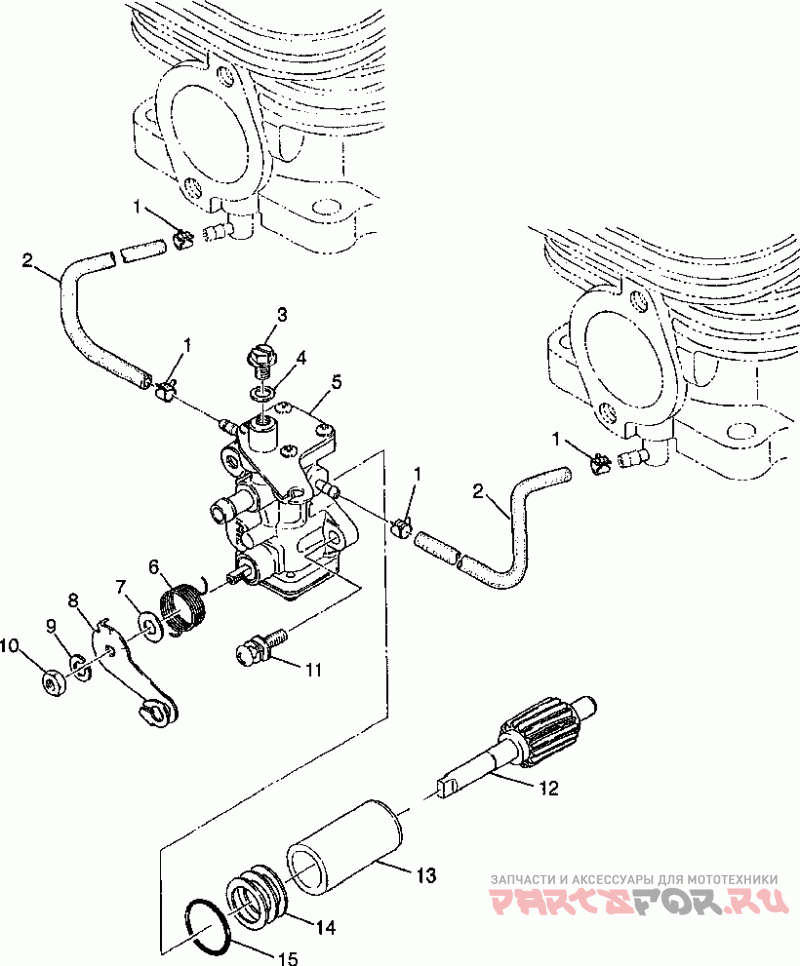 1
2
1
3
4
5
1
1
2
6
7
8
9
10
11
12
13
14
15
ЗАПЧАСТИ И АКСЕССУАРЫ ДЛЯ МОТОТЕХНИКИ
PARTSFOR.RU