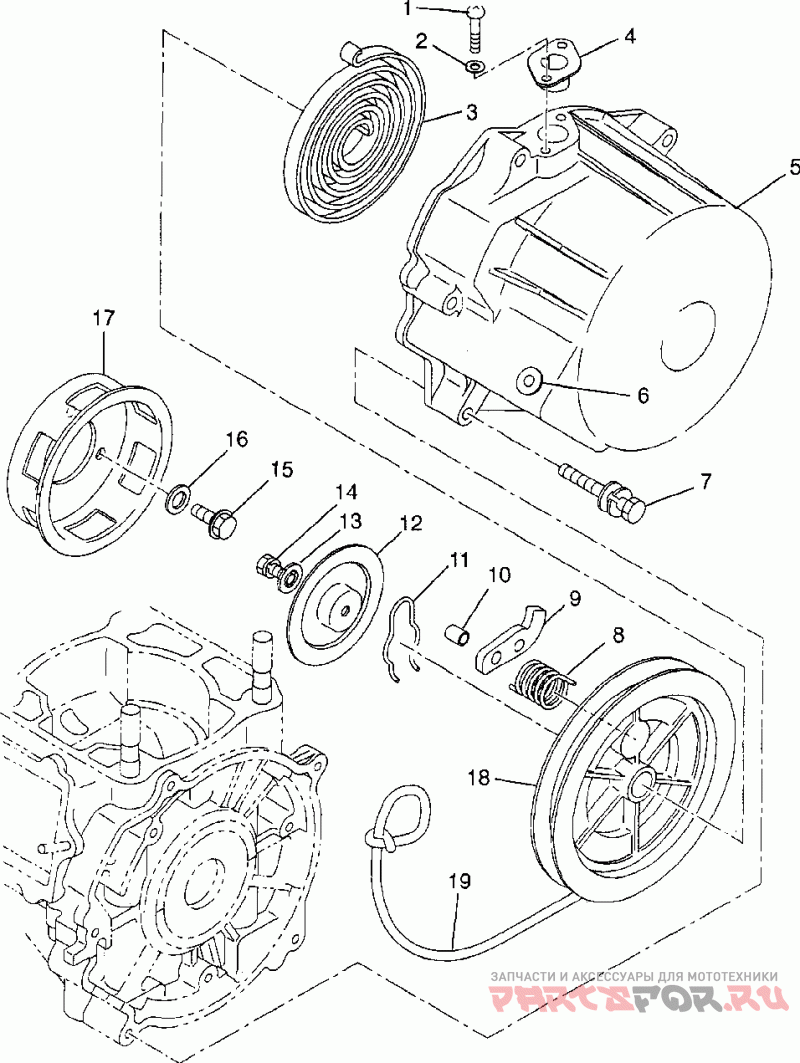 1
2
4
3
5
17
6
16
15
7
14
13
12
11
10
9
8
18
19
ЗАПЧАСТИ И АКСЕССУАРЫ ДЛЯ МОТОТЕХНИКИ
PARTSFOR.RU