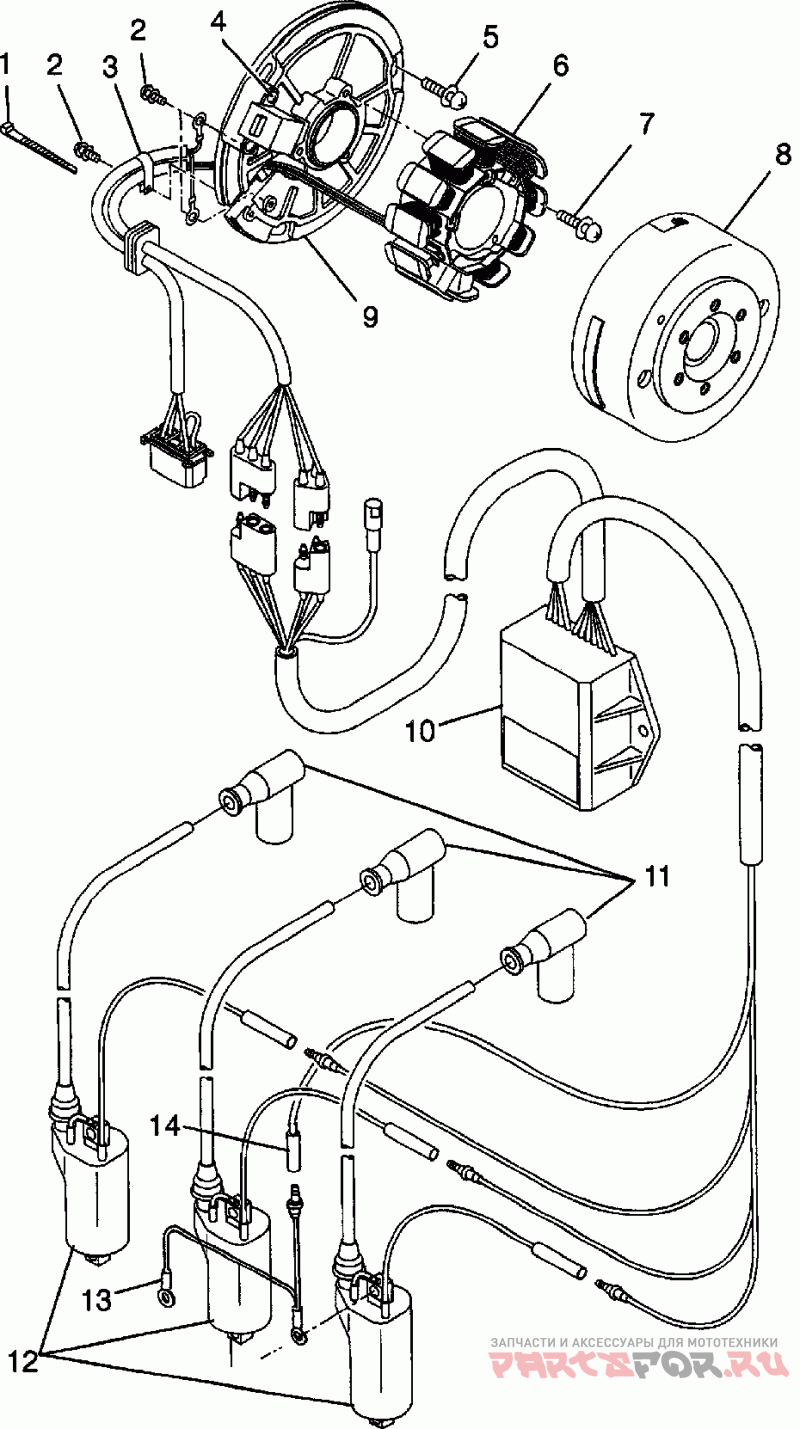 1
2
3
2
4
5
6
7
8
9
10
11
14
13
12
ЗАПЧАСТИ И АКСЕССУАРЫ ДЛЯ МОТОТЕХНИКИ
PARTSFOR.RU