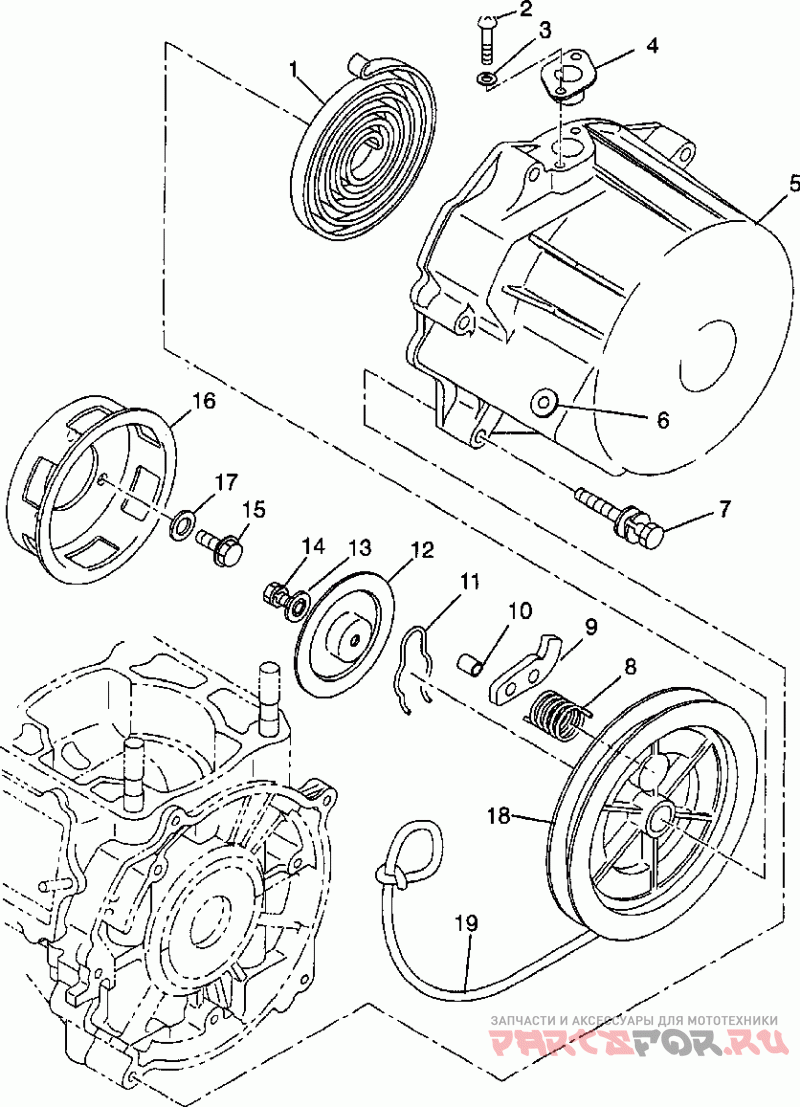 2
3
4
1
5
6
16
17
15
7
14
13
12
11
10
9
8
18
19
ЗАПЧАСТИ И АКСЕССУАРЫ ДЛЯ МОТОТЕХНИКИ
PARTSFOR.RU