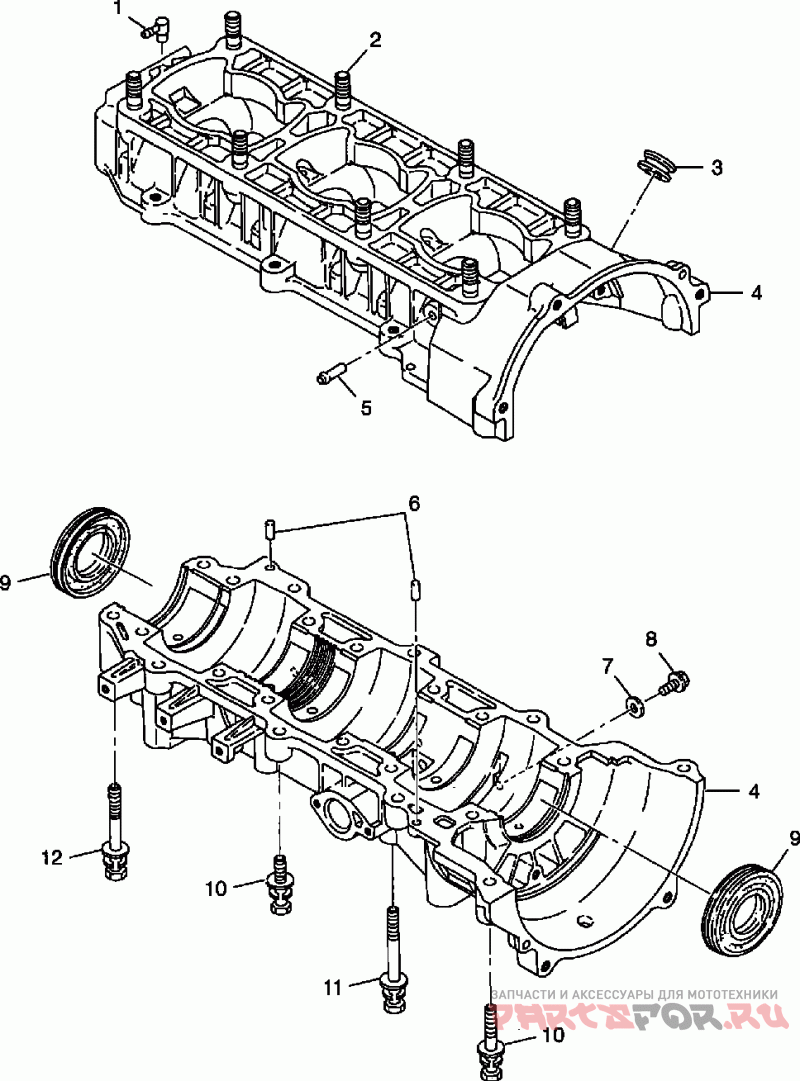 1
2
3
4
5
6
9
8
7
4
9
12
10
11
10
ЗАПЧАСТИ И АКСЕССУАРЫ ДЛЯ МОТОТЕХНИКИ
PARTSFOR.RU