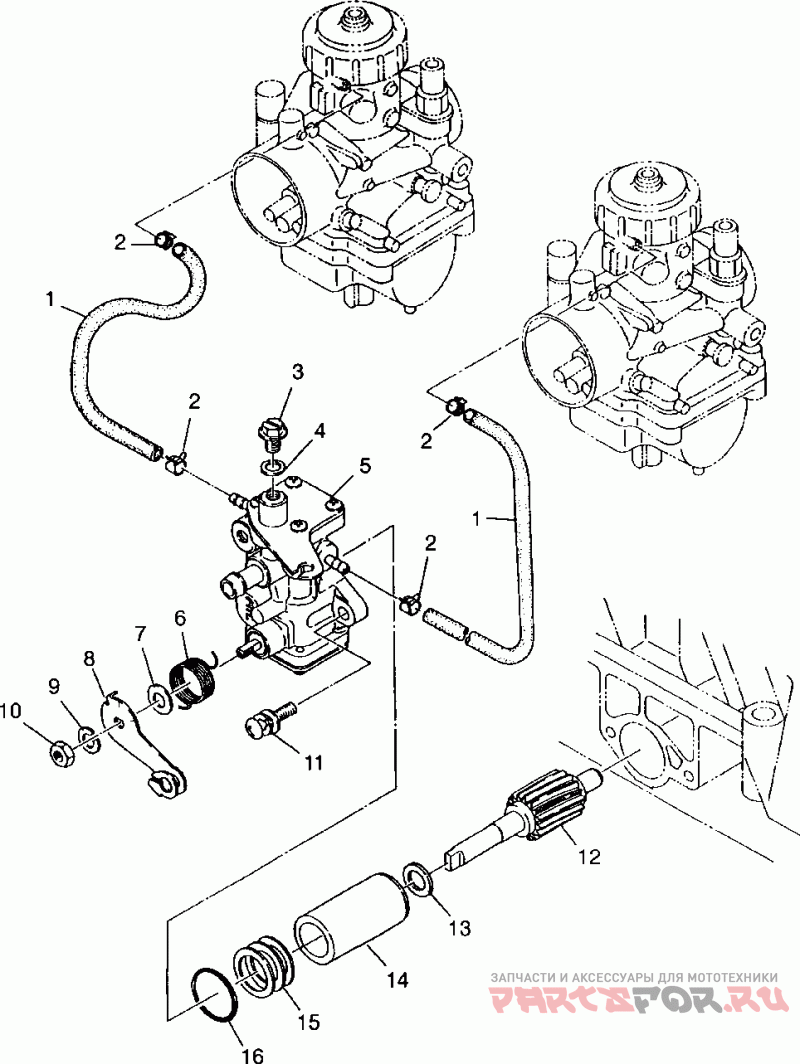 2
1
3
2
4
5
2
1
2
7
6
8
9
10
11
12
13
14
15
16
ЗАПЧАСТИ И АКСЕССУАРЫ ДЛЯ МОТОТЕХНИКИ
PARTSFOR.RU