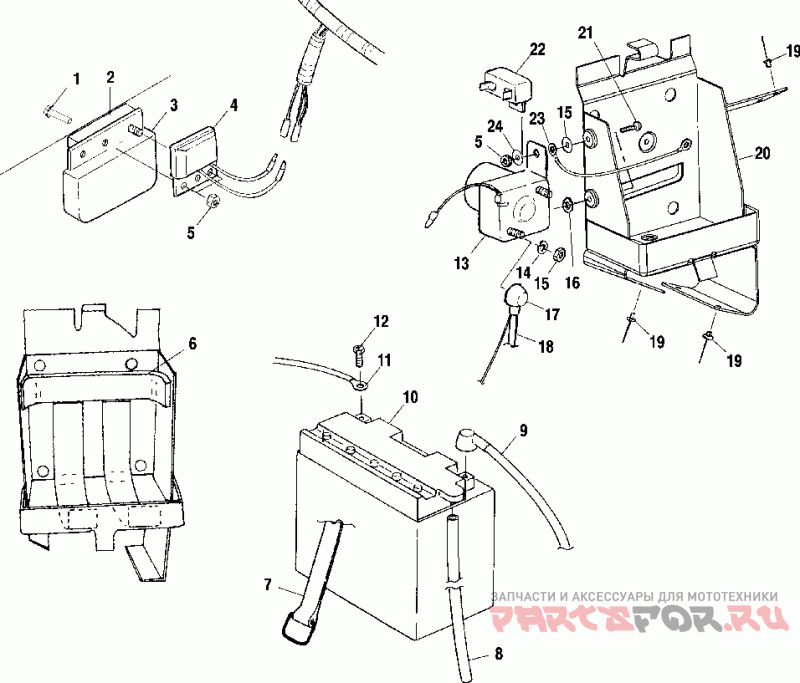 1
2
3
4
5
22
21
19
24
23
15
5
20
13
14
15
16
17
18
19
19
6
12
11
10
9
7
8
ЗАПЧАСТИ И АКСЕССУАРЫ ДЛЯ МОТОТЕХНИКИ
PARTSFOR.RU