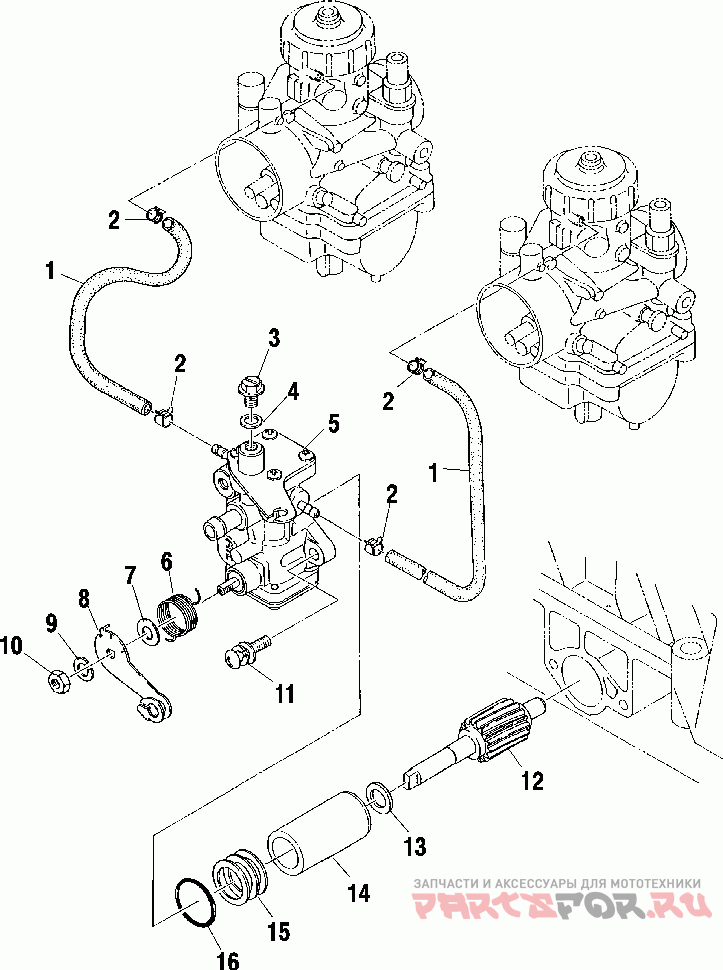 2
1
3
2
4
5
2
1
2
6
7
8
9
10
11
12
13
14
15
16
ЗАПЧАСТИ И АКСЕССУАРЫ ДЛЯ МОТОТЕХНИКИ
PARTSFOR.RU