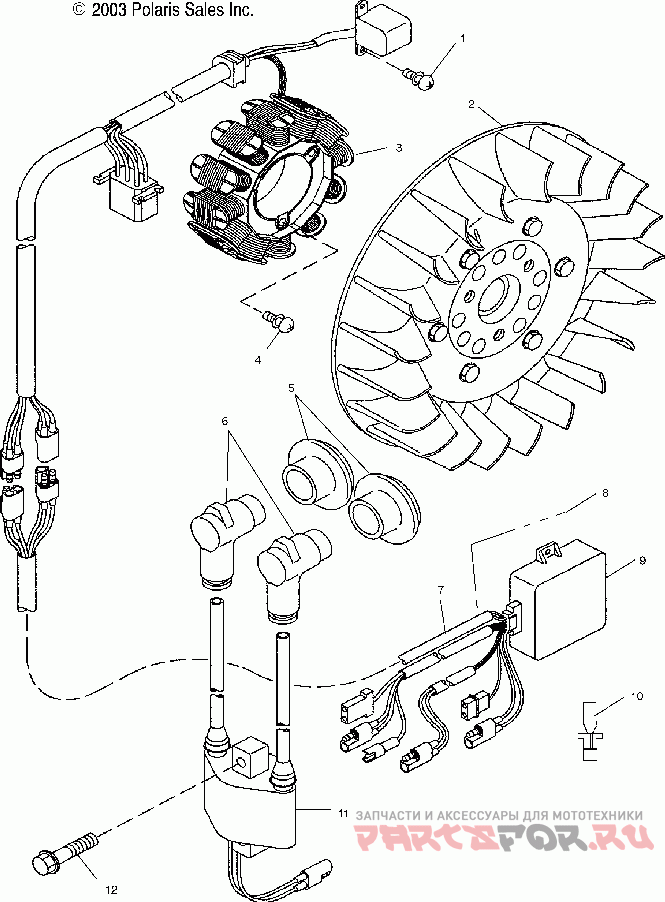 © 2003 Polaris Sales Inc.

1
2
3
4
5
6
8
9
7
10
11
12

ЗАПЧАСТИ И АКСЕССУАРЫ ДЛЯ МОТОТЕХНИКИ
PARTSFOR.RU